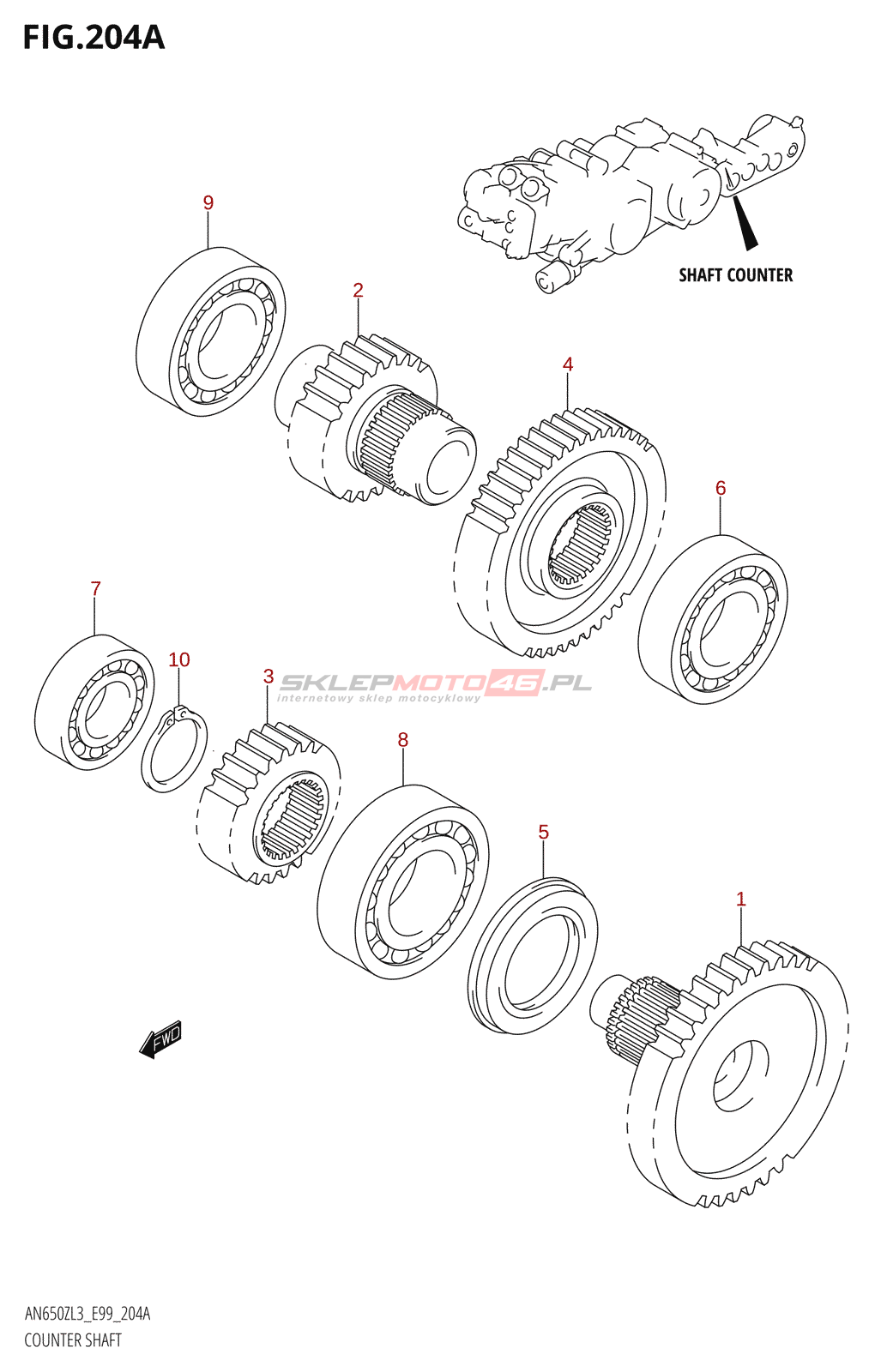 FIG.204A

SHAFT COUNTER

9

2

4

6

7

10

3

SKLEPMOTO46.PL
internetowy sklep motocyklowy

8

5

1

FWD

AN650ZL3_E99_204A
COUNTER SHAFT