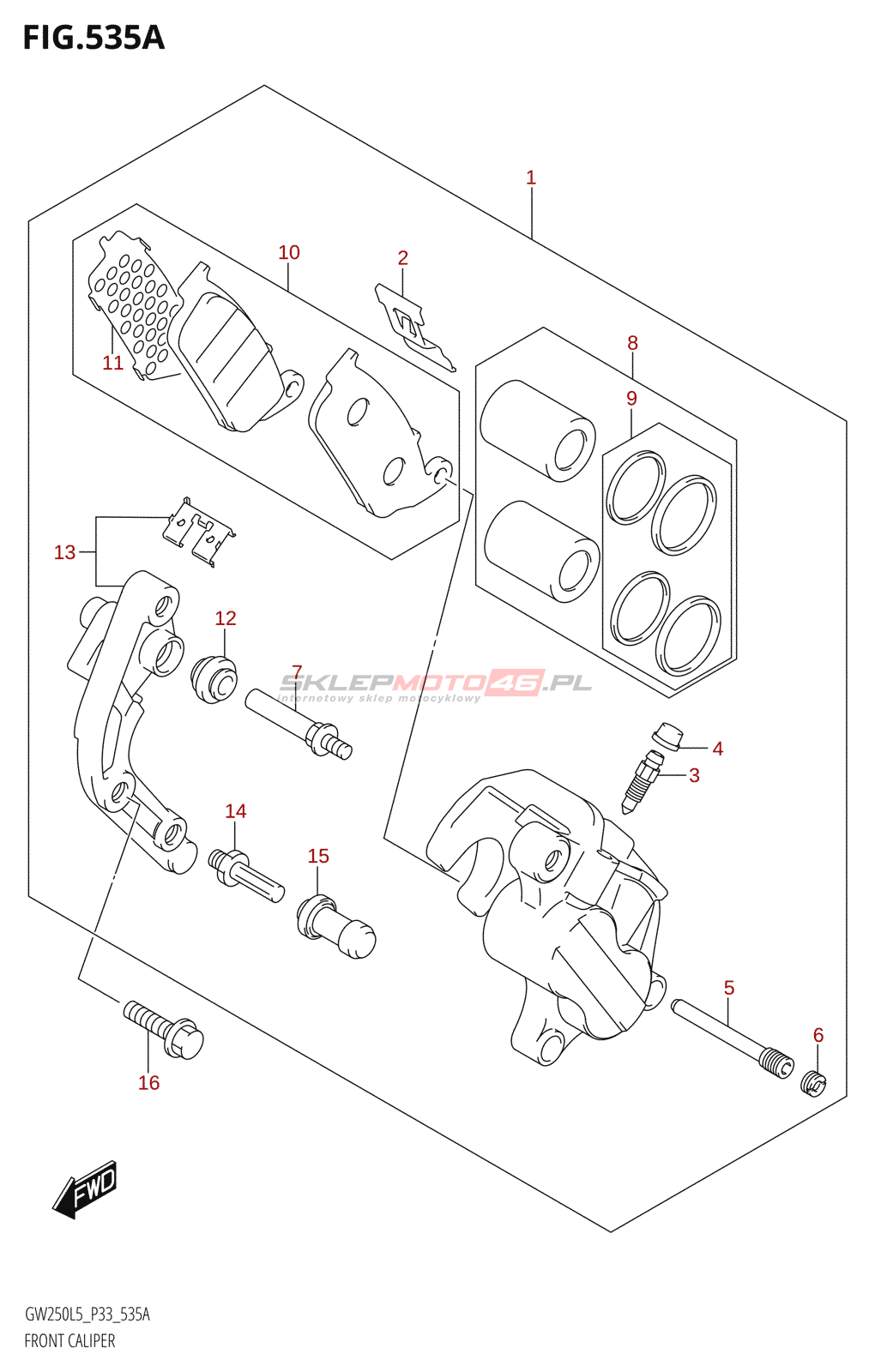 FIG.535A

1
10
2
11
8
9
13
12
7
SKLEPMOTO46.PL
internetowy sklep motocyklowy
4
3
14
15
5
6
16
FWD

GW250L5_P33_535A
FRONT CALIPER