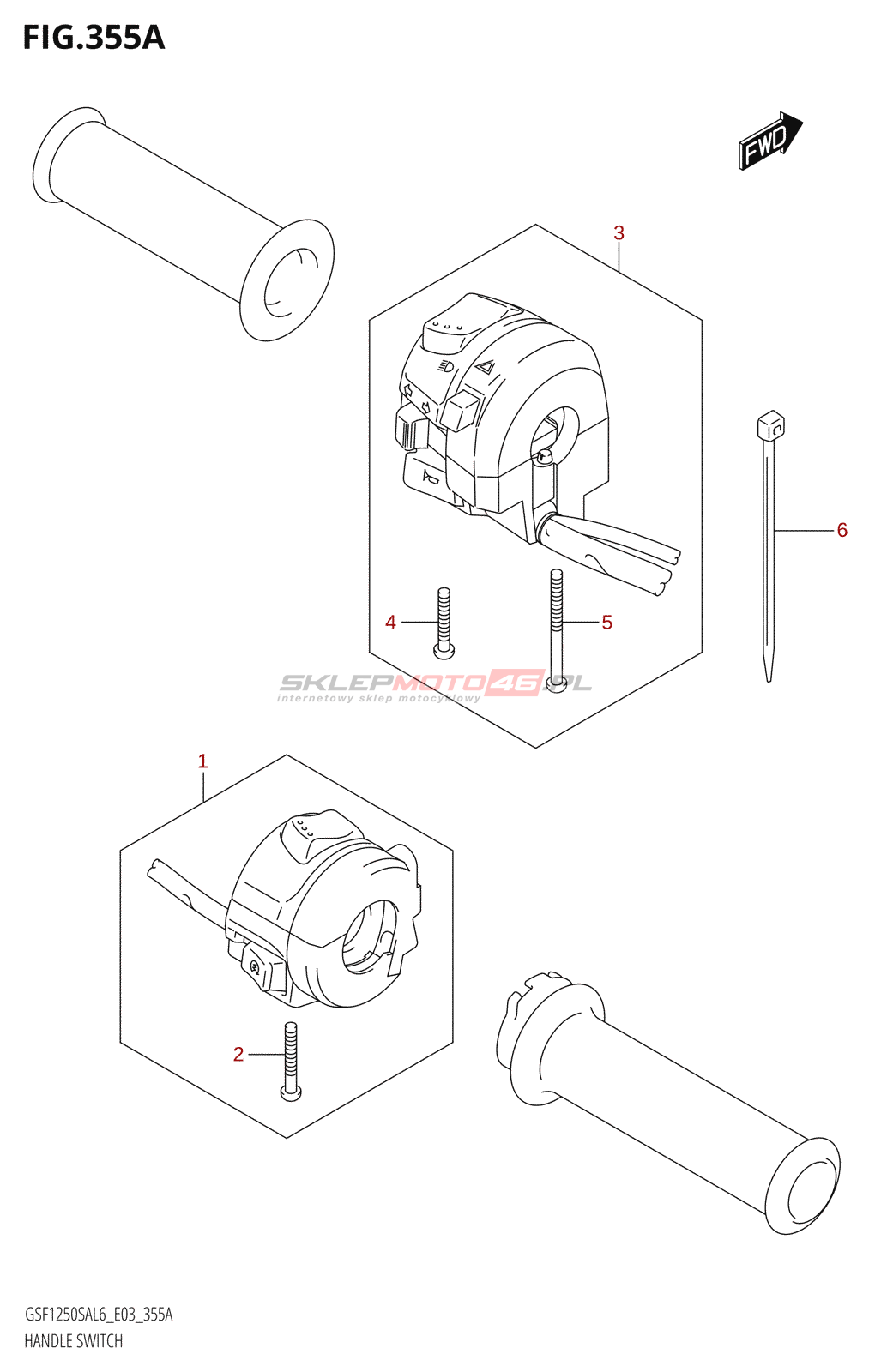 FIG.355A

FWD

3

6

4

5

SKLEPMOTO46.PL
internetowy sklep motocyklowy

1

2

GSF1250SAL6_E03_355A
HANDLE SWITCH