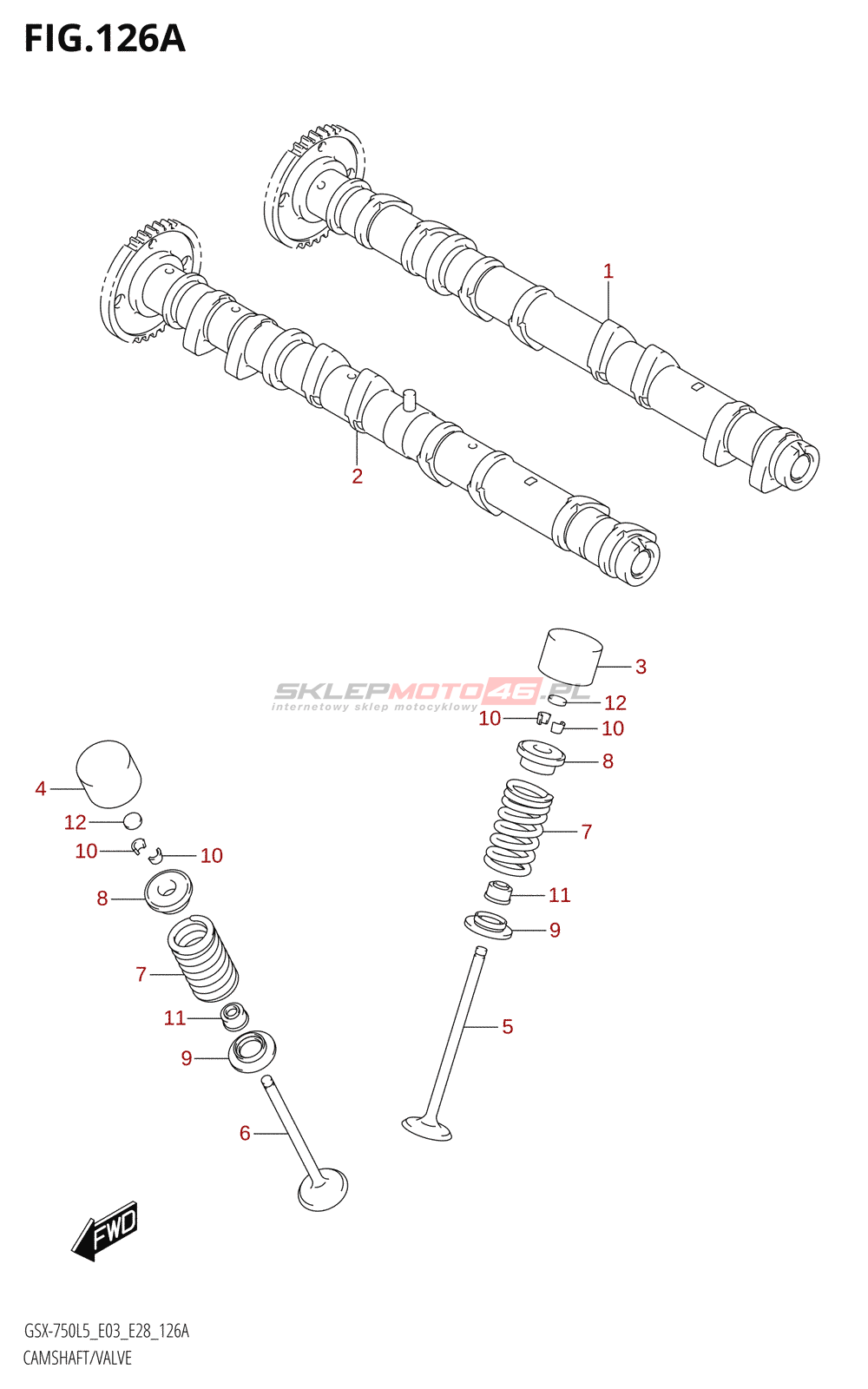 FIG.126A

1

2

3

SKLEPMOTO46.PL
internetowy sklep motocyklowy

12

10

10

8

7

11

9

5

4

12

10

10

8

7

11

9

6

FWD

GSX-750L5_E03_E28_126A
CAMSHAFT/VALVE