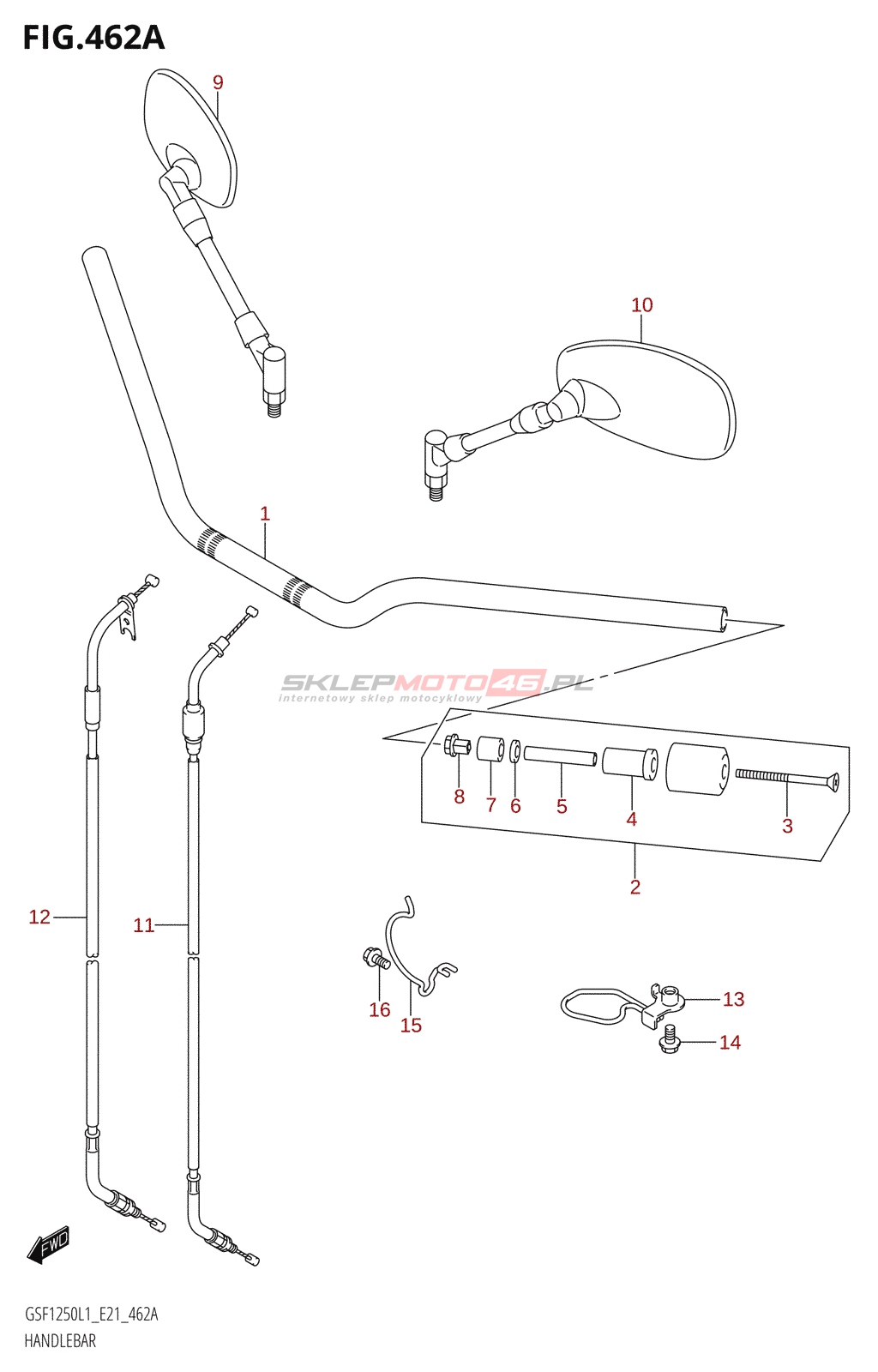 FIG.462A

9

10

1

SKLEPMOTO46.PL
internetowy sklep motocyklowy

8 7 6 5 4 3

2

12

11

16

15

13

14

FWD

GSF1250L1_E21_462A
HANDLEBAR