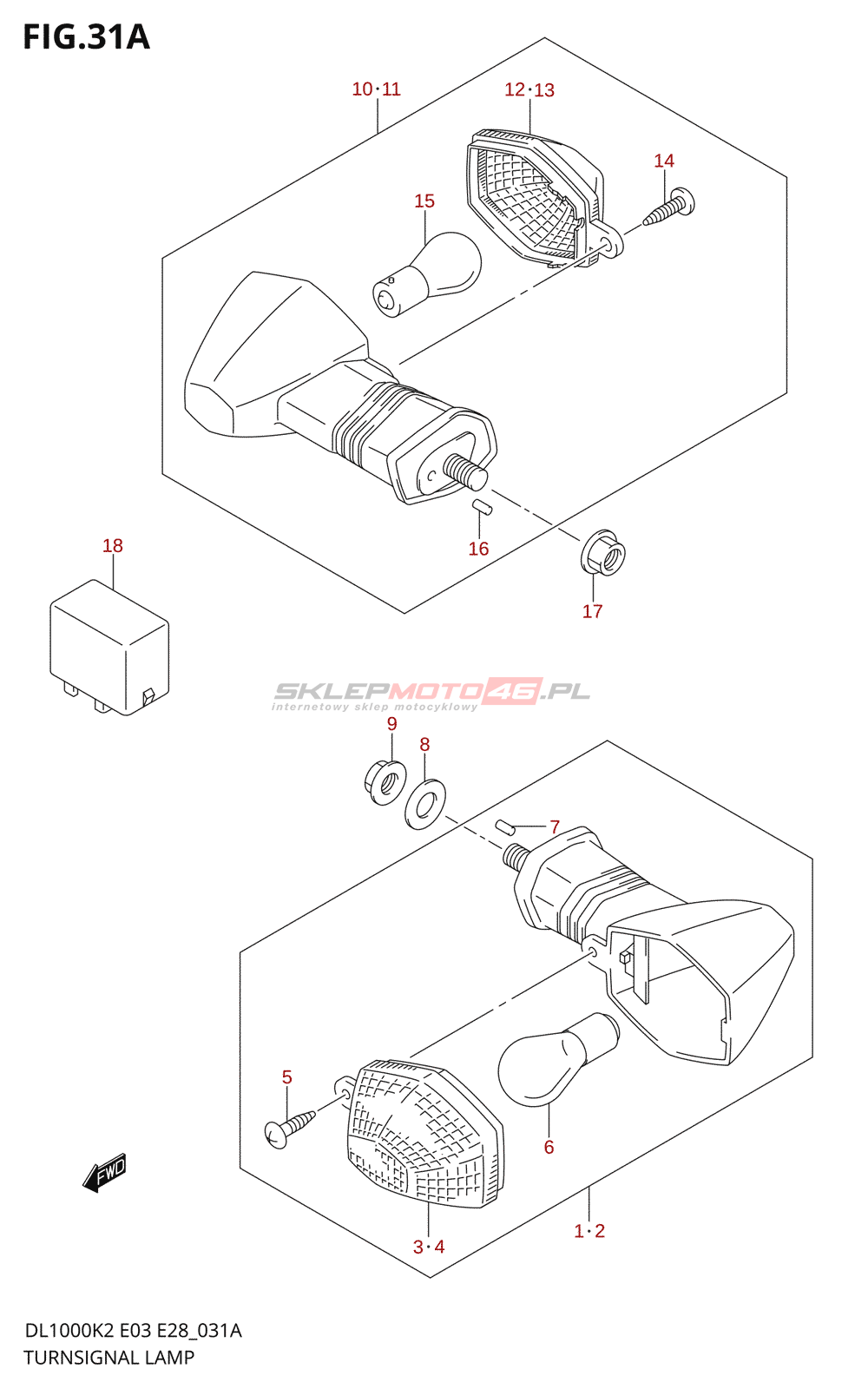 FIG.31A

10·11

12·13

14

15

16

17

18

SKLEPMOTO46.PL
internetowy sklep motocyklowy

9

8

7

5

6

3·4

1·2

FWD

DL1000K2 E03 E28_031A
TURNSIGNAL LAMP