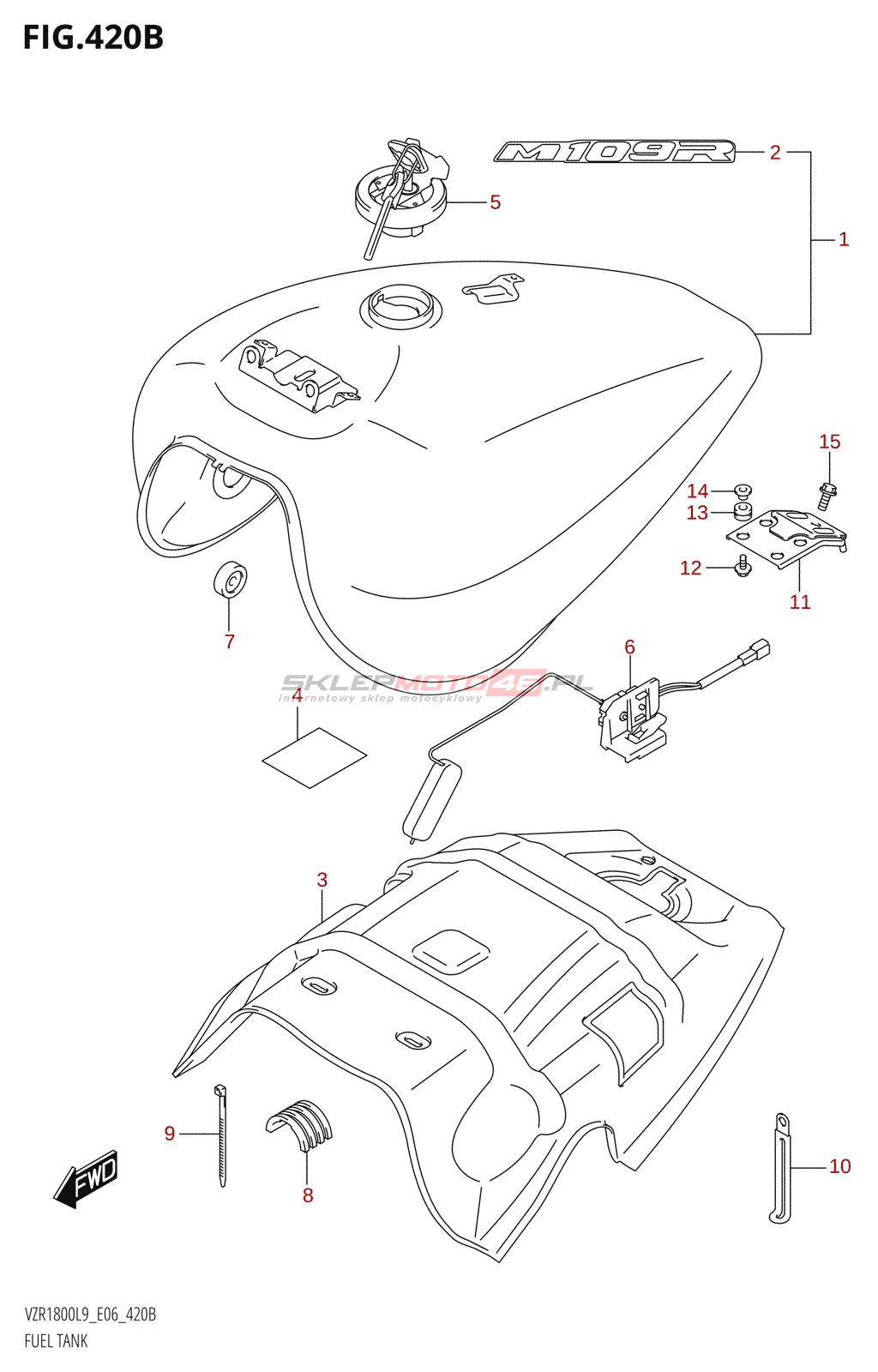 FIG.420B

M109R

2

1

5

15

14

13

12

11

7

6

SKLEPMOTO46.PL
internetowy sklep motocyklowy

4

3

9

8

10

FWD

VZR1800L9_E06_420B
FUEL TANK