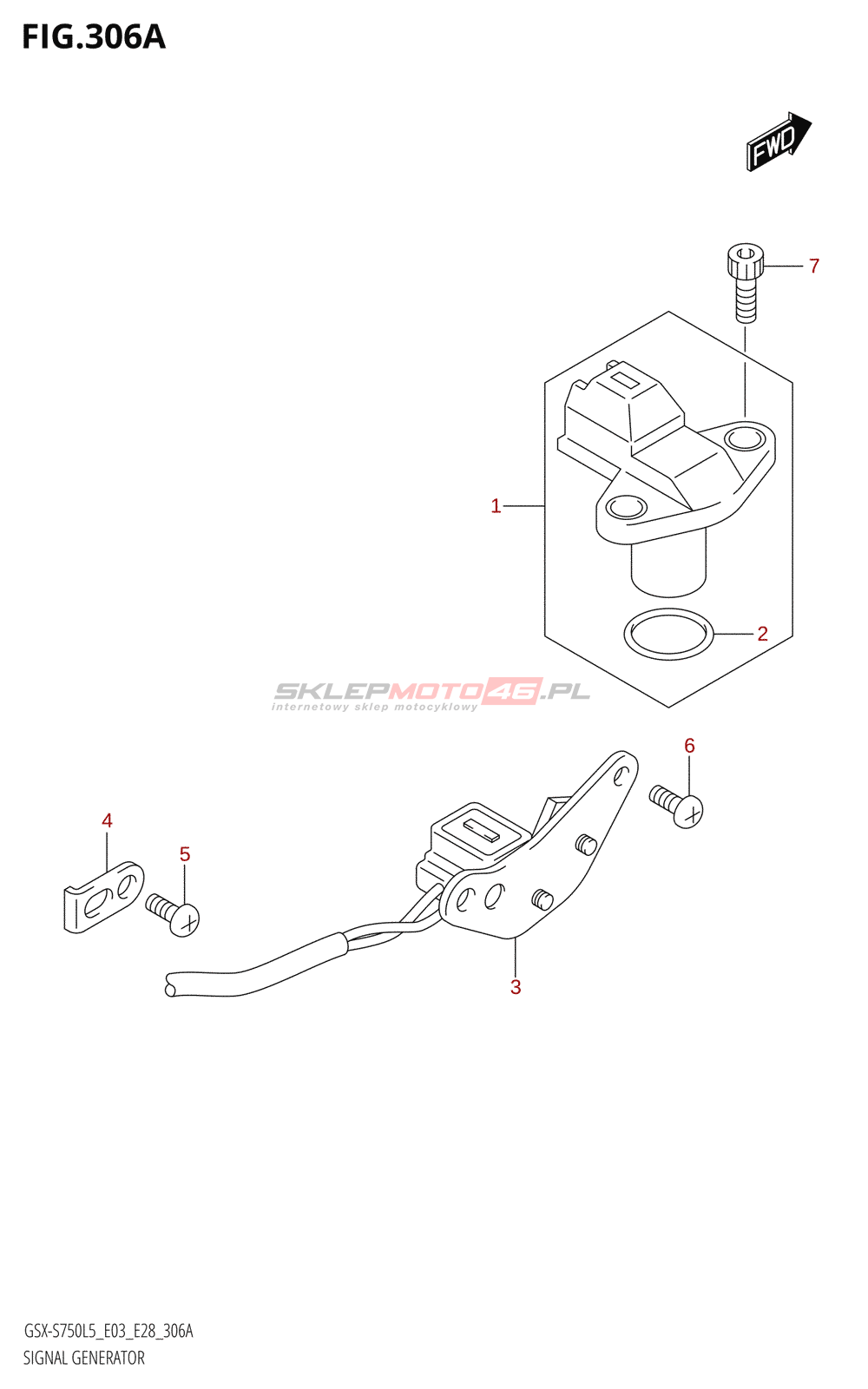 FIG.306A

FWD

7

1

2

SKLEPMOTO46.PL
internetowy sklep motocyklowy

6

4

5

3

GSX-S750L5_E03_E28_306A
SIGNAL GENERATOR