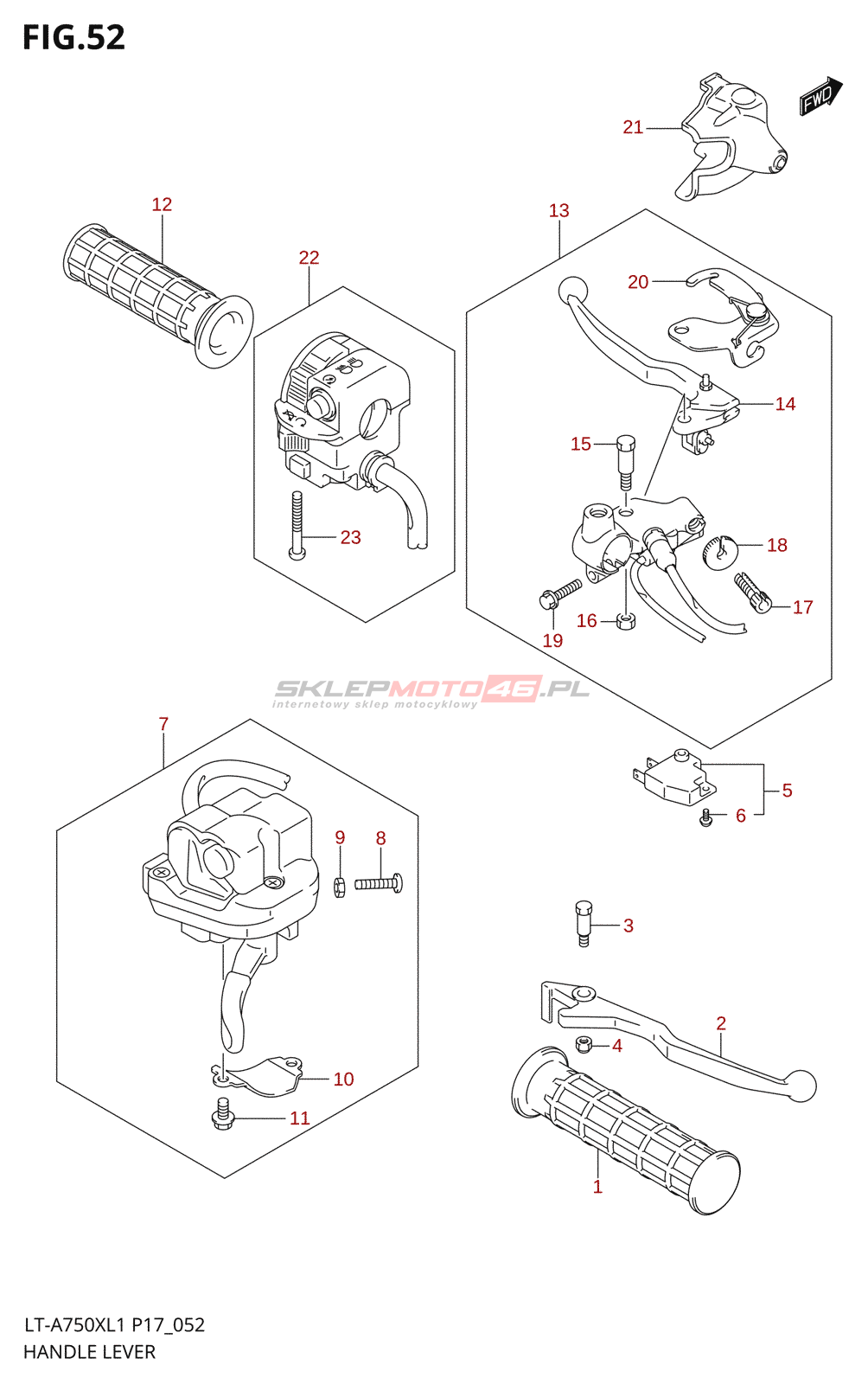 FIG.52

FWD

21

12

13

22

20

14

15

23

18

17

16

19

SKLEPMOTO46.PL
internetowy sklep motocyklowy

7

5

6

9

8

3

2

4

10

11

1

LT-A750XL1 P17_052
HANDLE LEVER