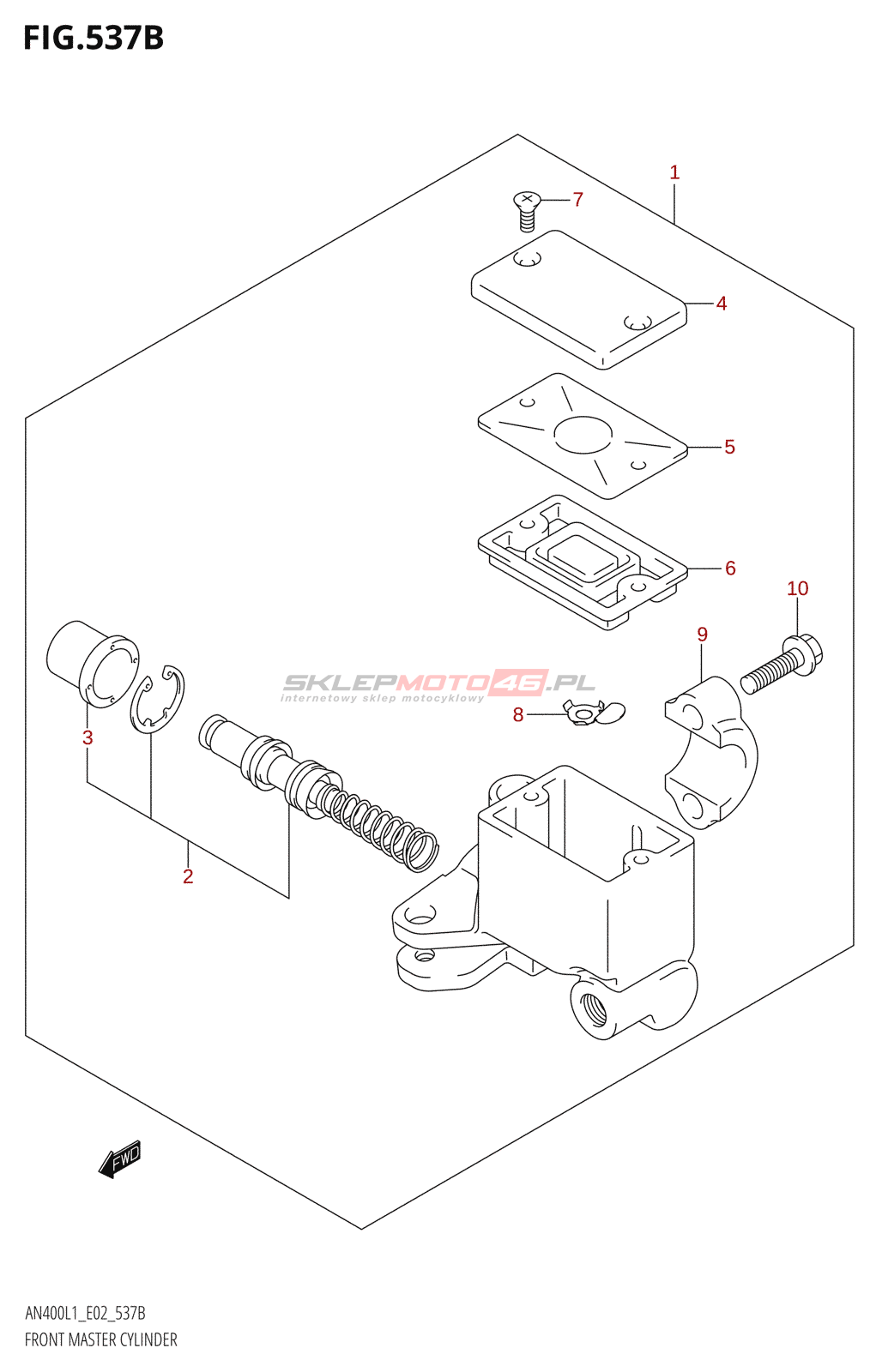 FIG.537B

1
7
4
5
6
10
9
SKLEPMOTO46.PL
internetowy sklep motocyklowy
8
3
2
FWD

AN400L1_E02_537B
FRONT MASTER CYLINDER