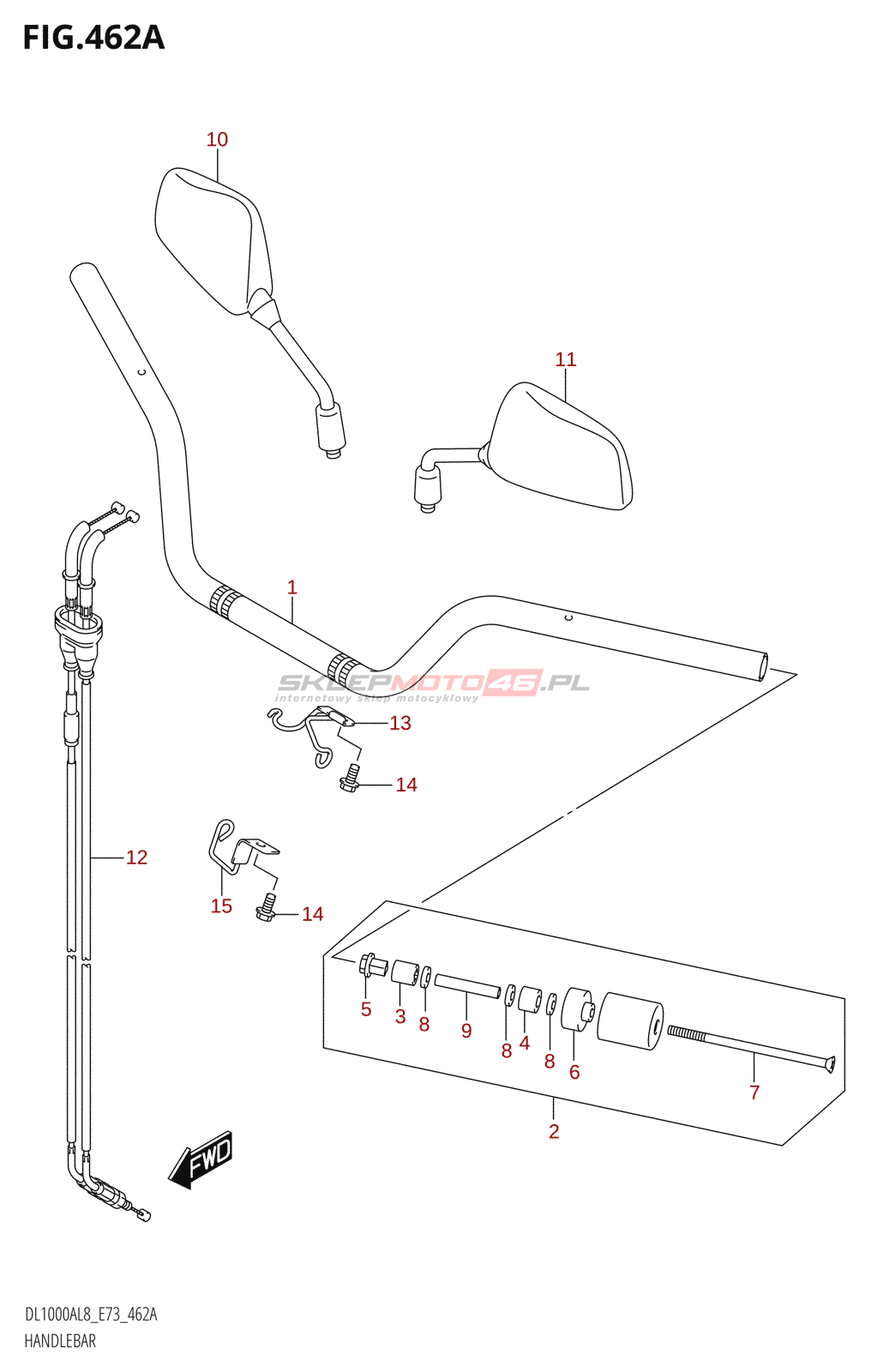 FIG.462A

10

11

1

SKLEPMOTO46.PL
internetowy sklep motocyklowy

13

14

12

15

14

5 3 8 9 8 4 8 6

7

2

FWD

DL1000AL8_E73_462A
HANDLEBAR