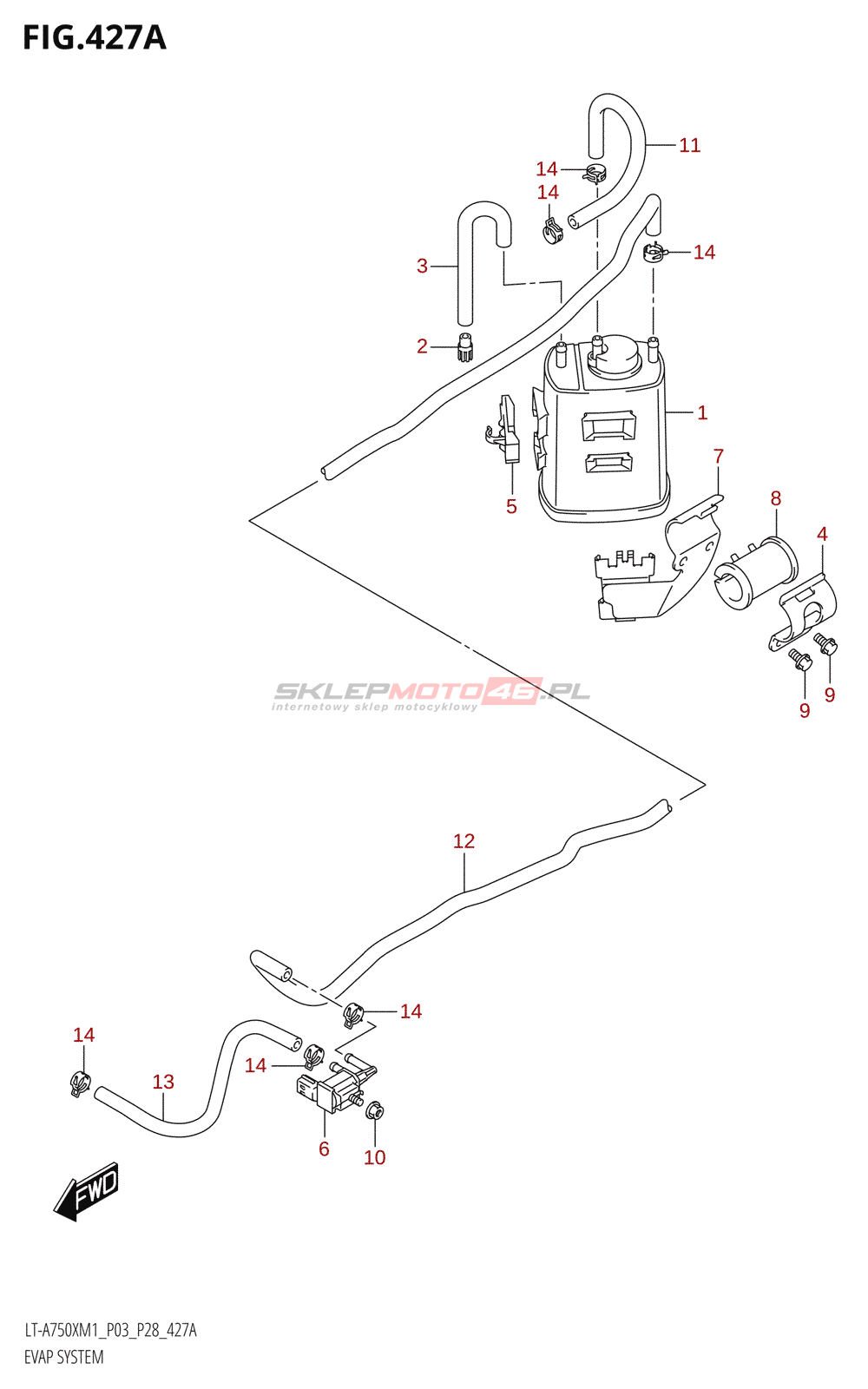 FIG.427A

11
14
14
14
3
2
1
5
7
8
4
9
9
SKLEPMOTO46.PL
internetowy sklep motocyklowy
12
14
14
14
13
6
10
FWD

LT-A750XM1_P03_P28_427A
EVAP SYSTEM