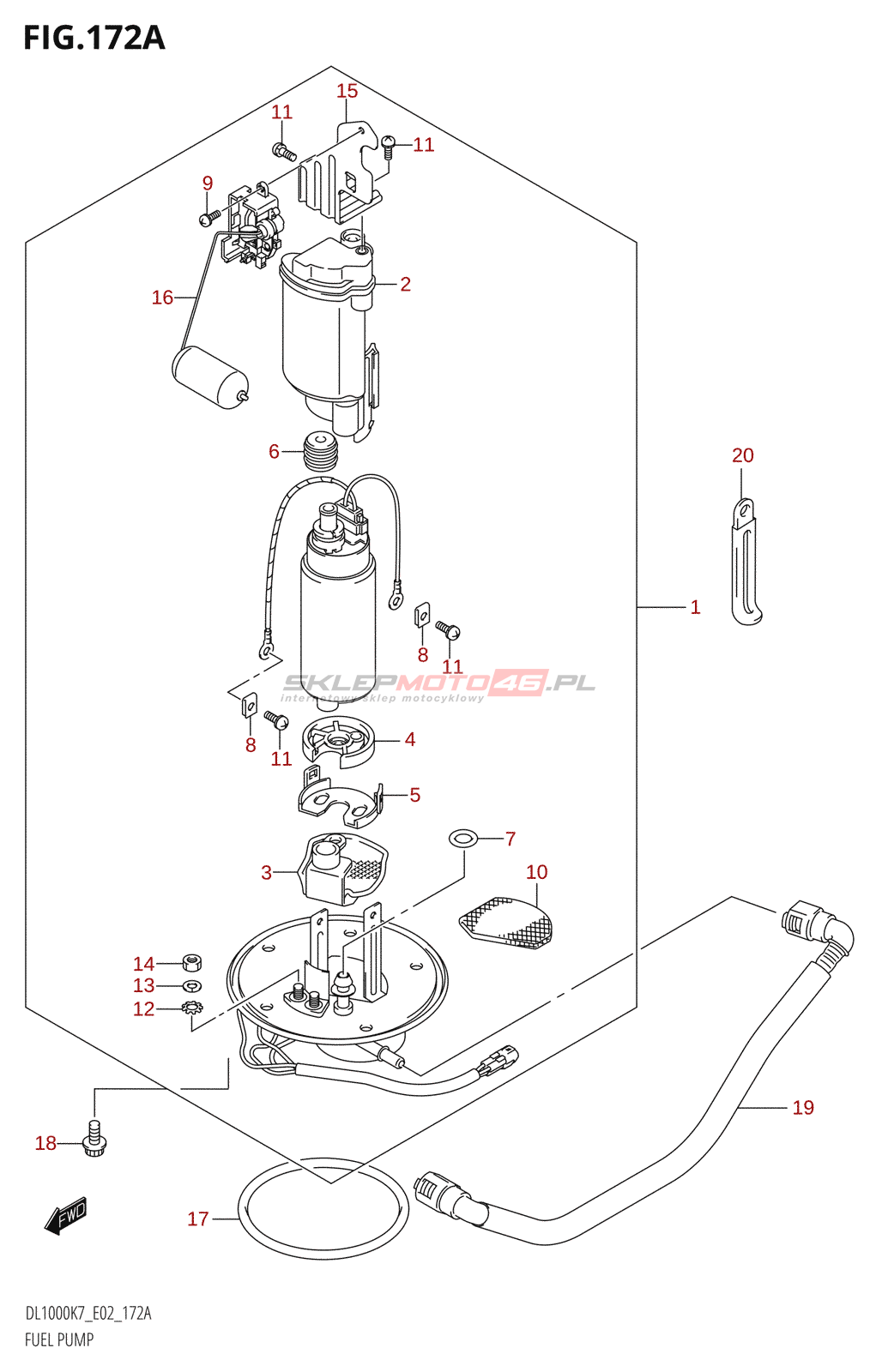 FIG.172A

15
11
11
9
2
16
6
20
1
8
11
SKLEPMOTO46.PL
internetowy sklep motocyklowy
8
11
4
5
7
3
10
14
13
12
19
18
FWD
17

DL1000K7_E02_172A
FUEL PUMP