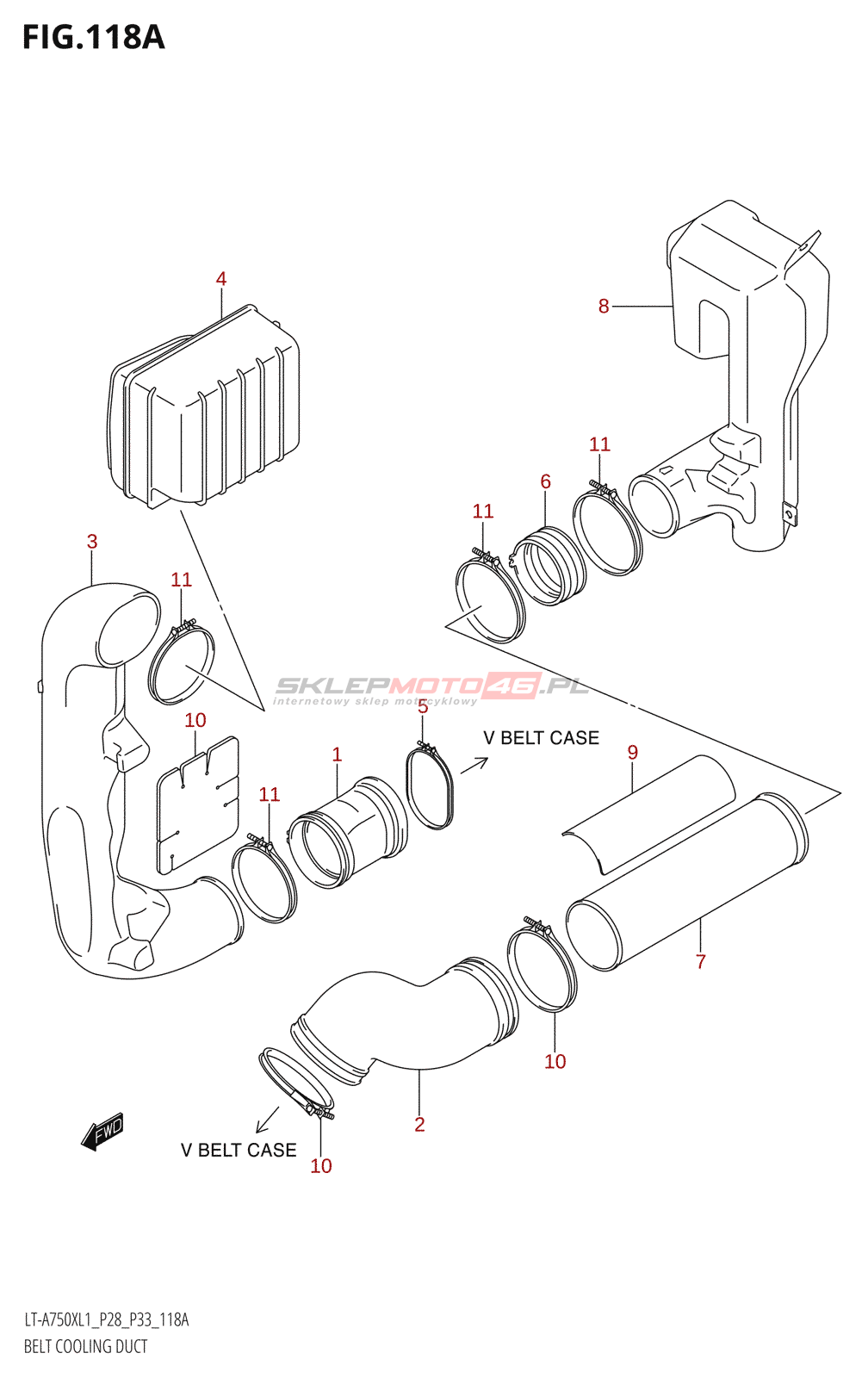 FIG.118A

4

8

11

6

11

3

11

SKLEPMOTO46.PL
internetowy sklep motocyklowy

10

5

V BELT CASE

1

9

11

7

10

2

FWD

V BELT CASE

10

LT-A750XL1_P28_P33_118A
BELT COOLING DUCT