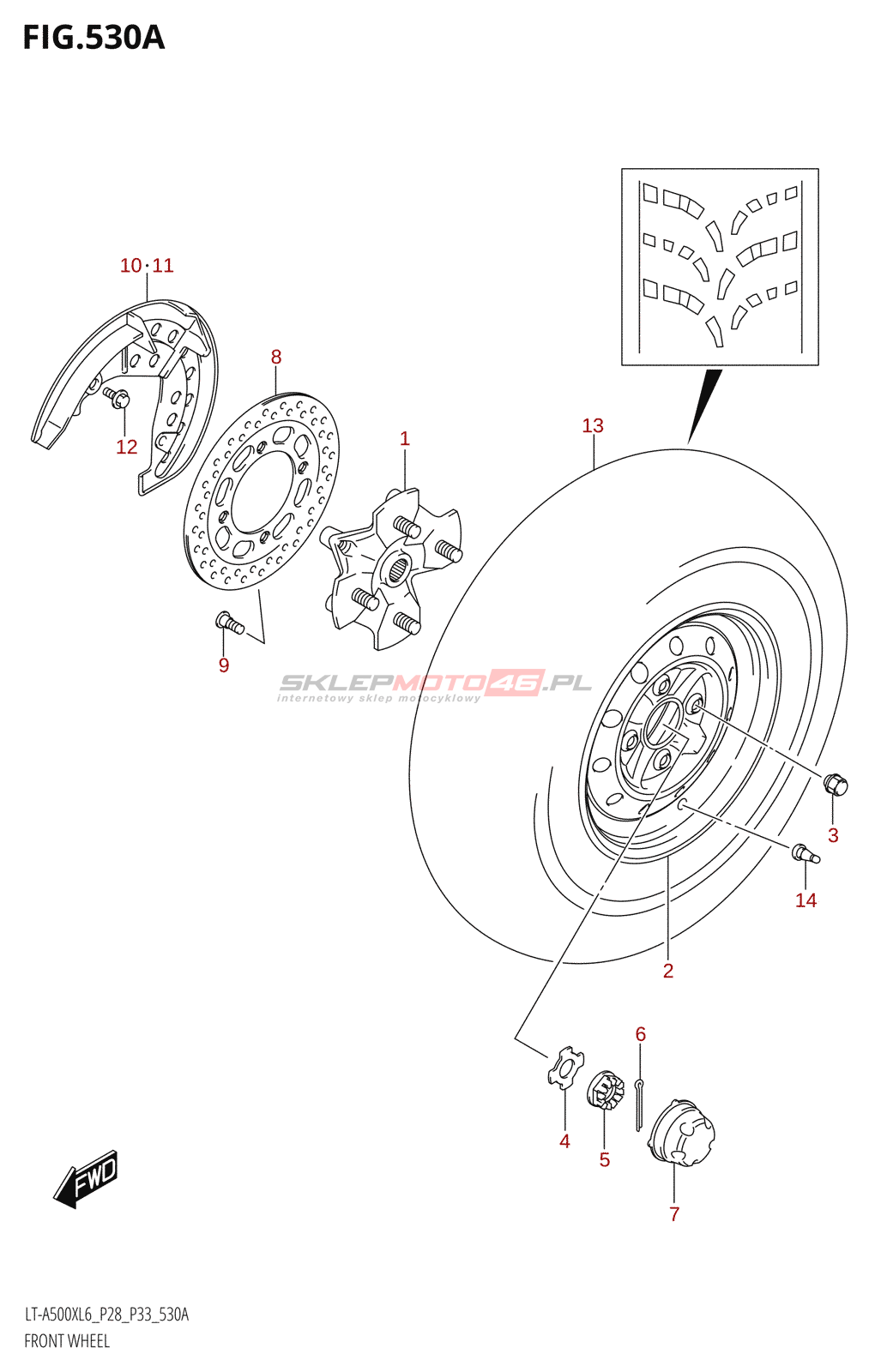 FIG.530A

10·11

8

12

1

13

9

SKLEPMOTO46.PL
internetowy sklep motocyklowy

3

14

2

6

4

5

7

FWD

LT-A500XL6_P28_P33_530A
FRONT WHEEL