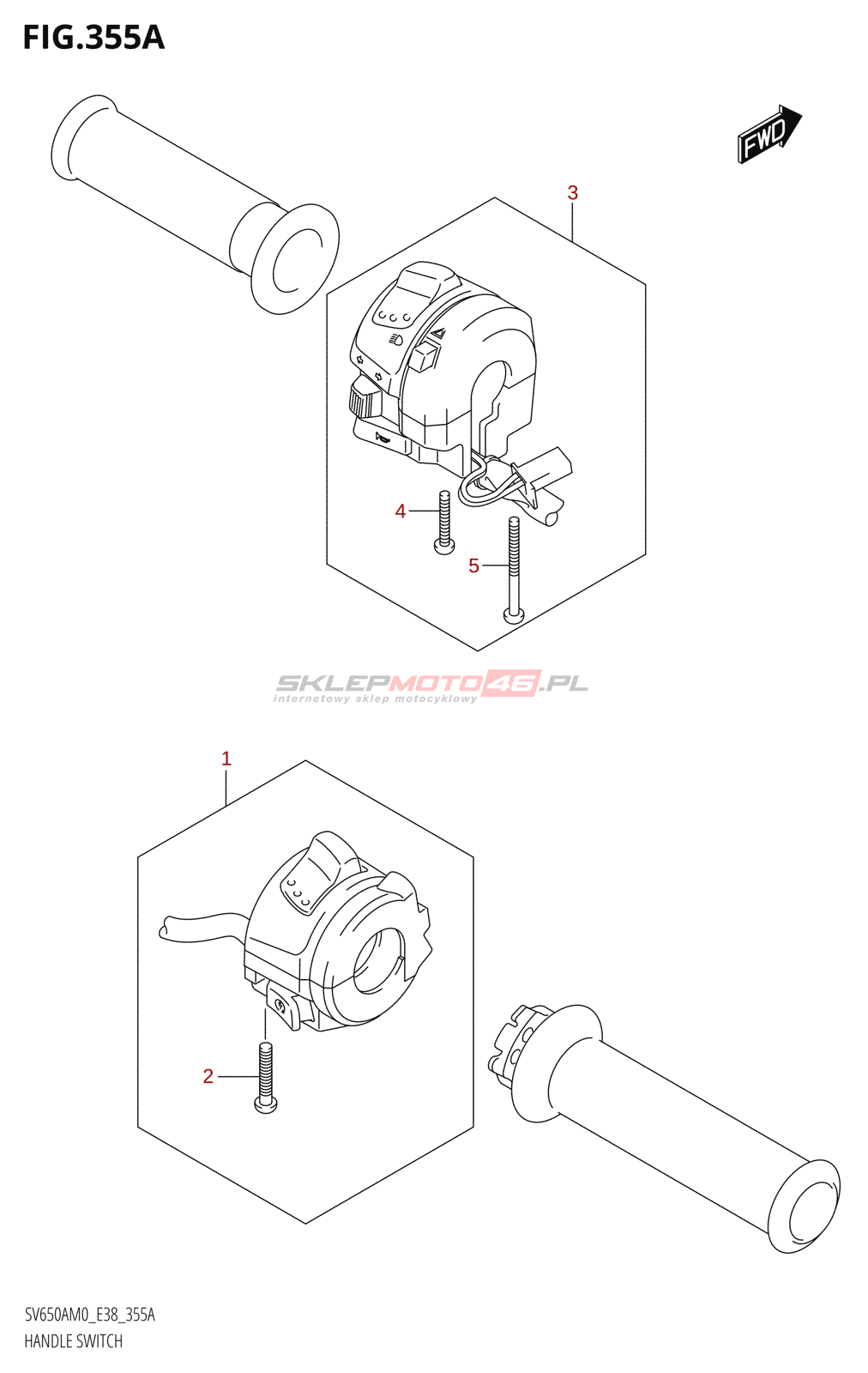 FIG.355A

FWD

3

4

5

SKLEPMOTO46.PL
internetowy sklep motocyklowy

1

2

SV650AM0_E38_355A
HANDLE SWITCH