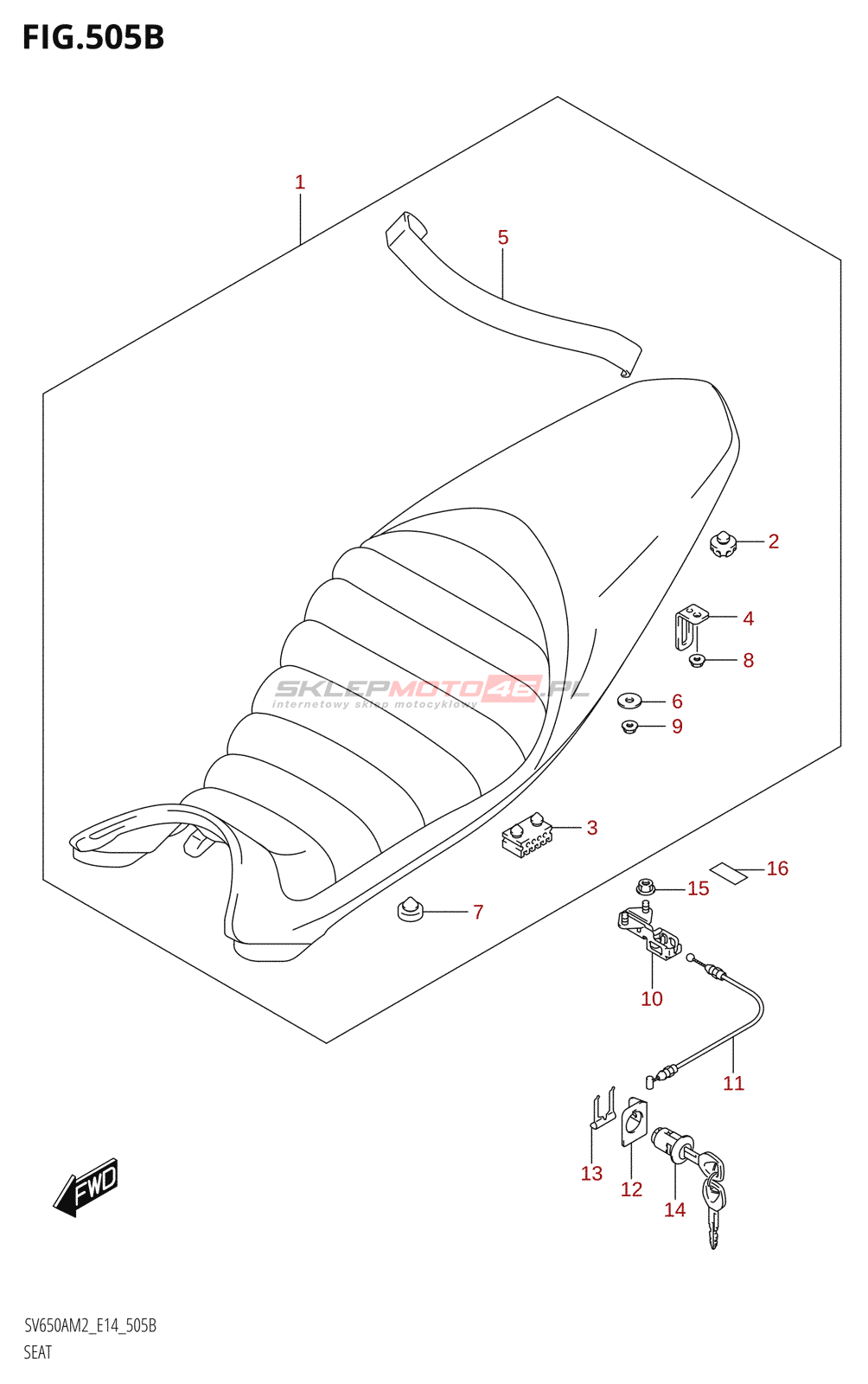 FIG.505B

1

5

2

4

8

SKLEPMOTO48.PL
internetowy sklep motocyklowy

6

9

3

16

15

7

10

11

13

12

14

FWD

SV650AM2_E14_505B
SEAT