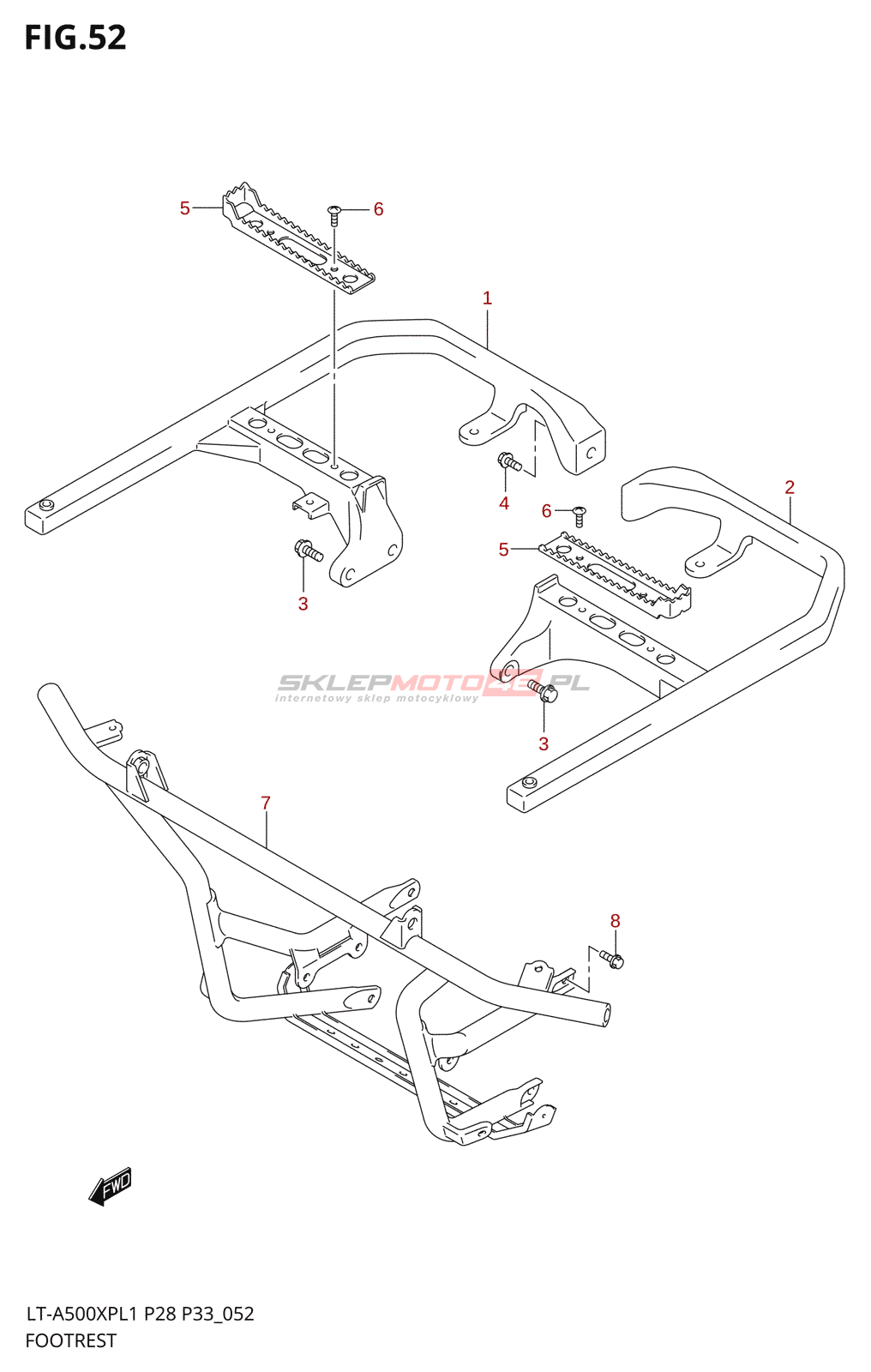 FIG.52

5
6
1
4
6
2
5
3
SKLEPMOTO43.PL
internetowy sklep motocyklowy
3
7
8
FWD

LT-A500XPL1 P28 P33_052
FOOTREST