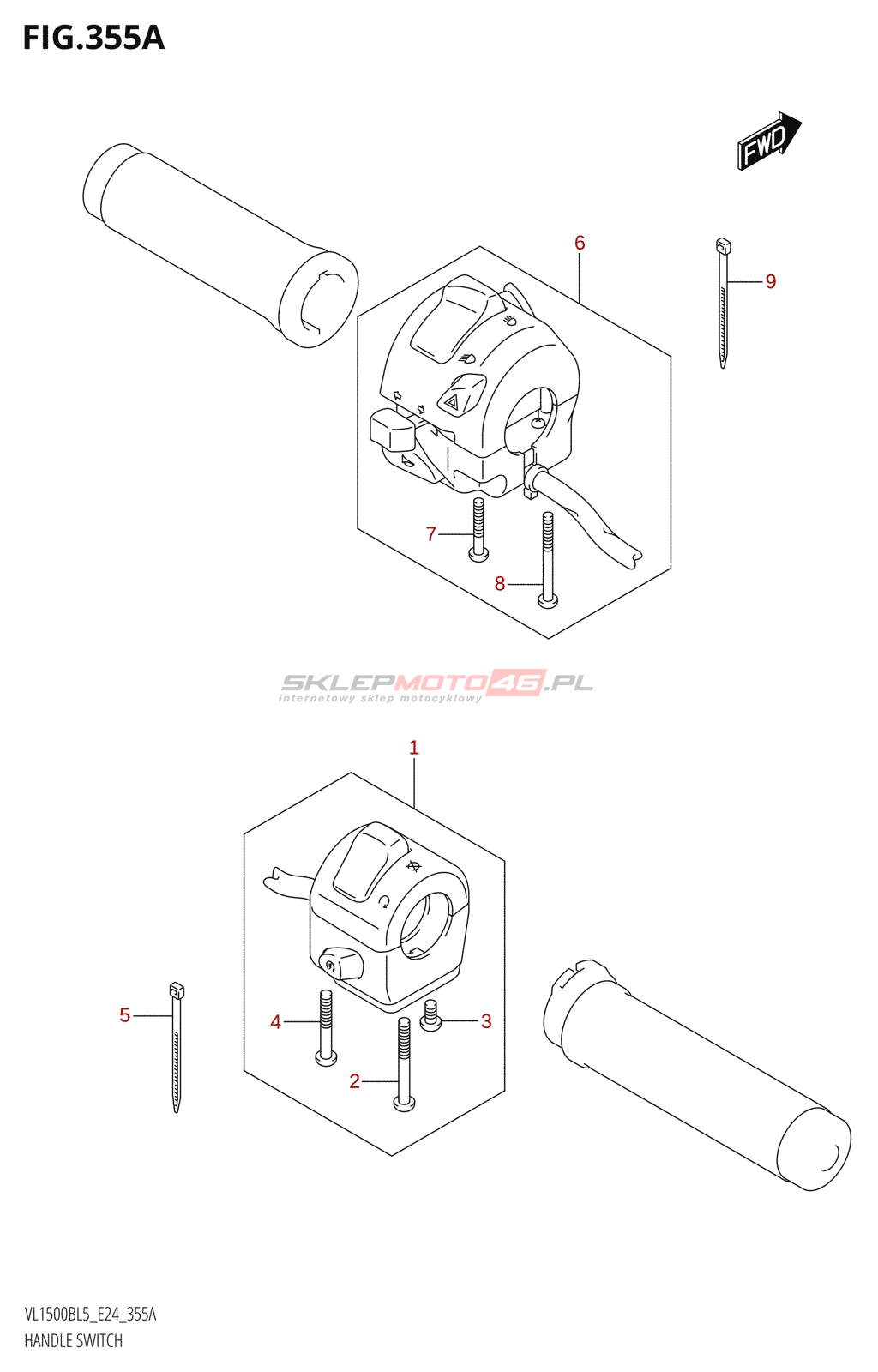 FIG.355A

FWD

6

9

7

8

SKLEPMOTO46.PL
internetowy sklep motocyklowy

1

5

4

3

2

VL1500BL5_E24_355A
HANDLE SWITCH