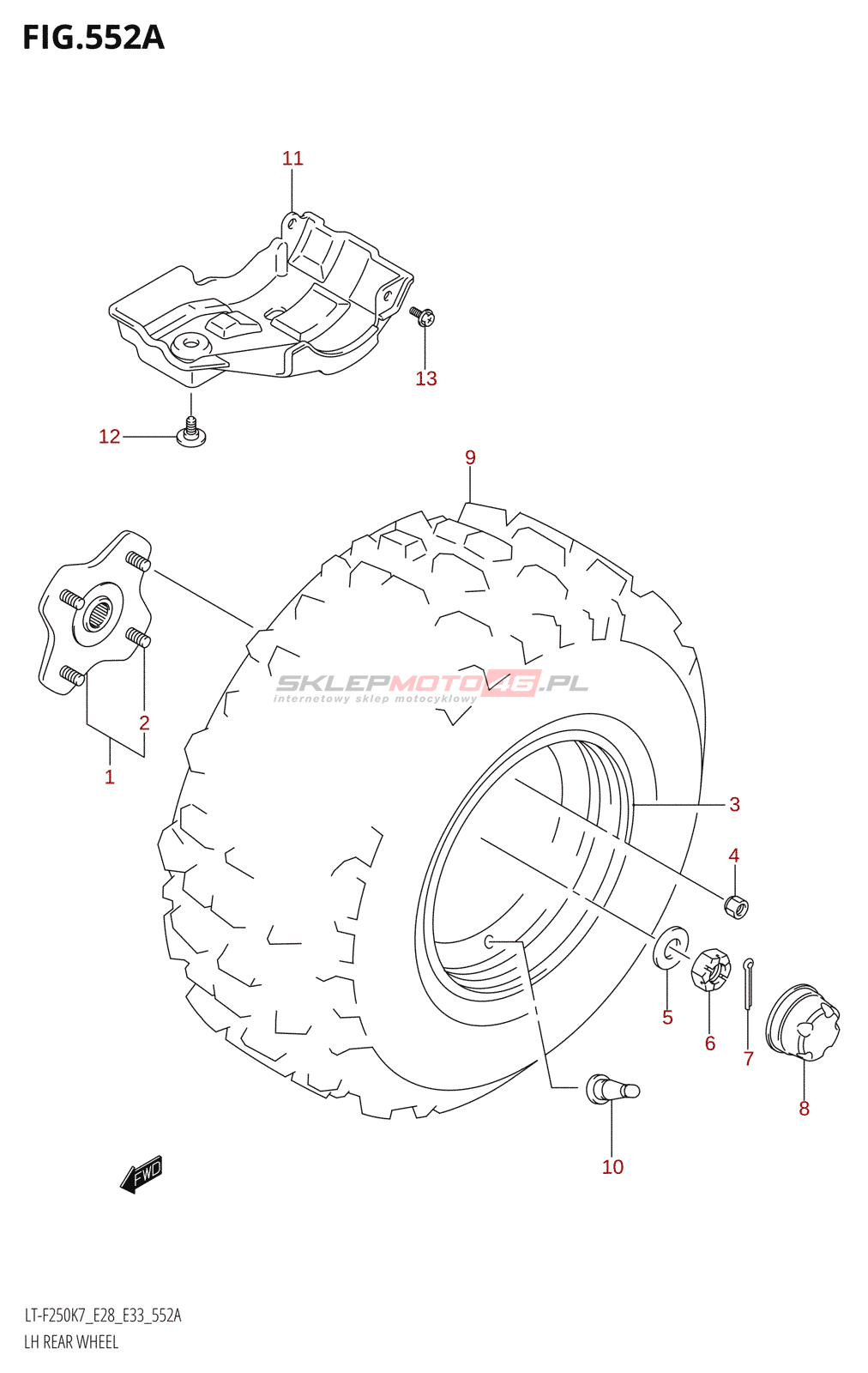 FIG.552A

11

13

12

9

SKLEPMOTO46.PL
internetowy sklep motocyklowy

2

1

3

4

5

6

7

8

10

FWD

LT-F250K7_E28_E33_552A
LH REAR WHEEL