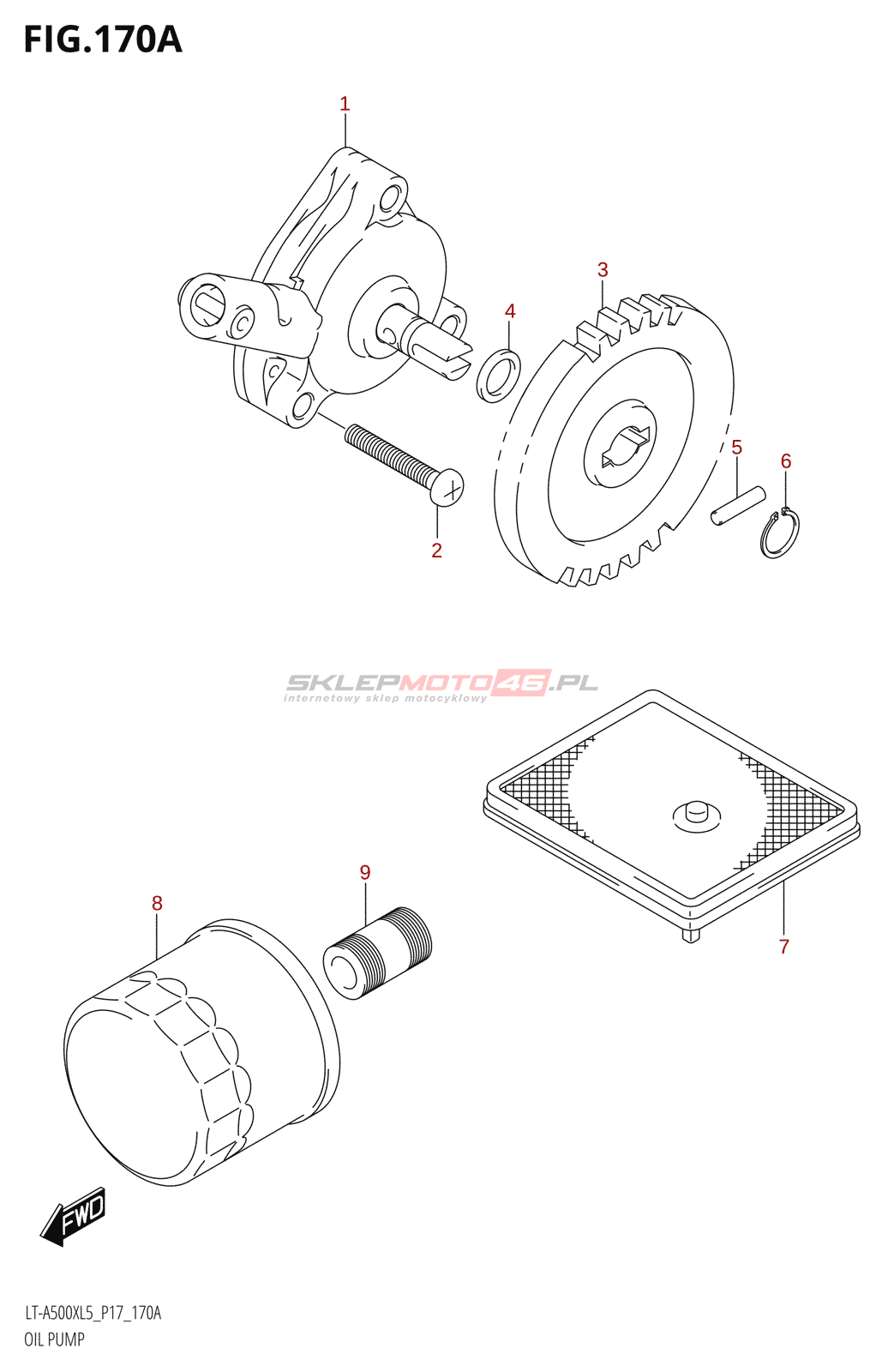 FIG.170A

1

3

4

5

6

2

SKLEPMOTO46.PL
internetowy sklep motocyklowy

9

8

7

FWD

LT-A500XL5_P17_170A
OIL PUMP