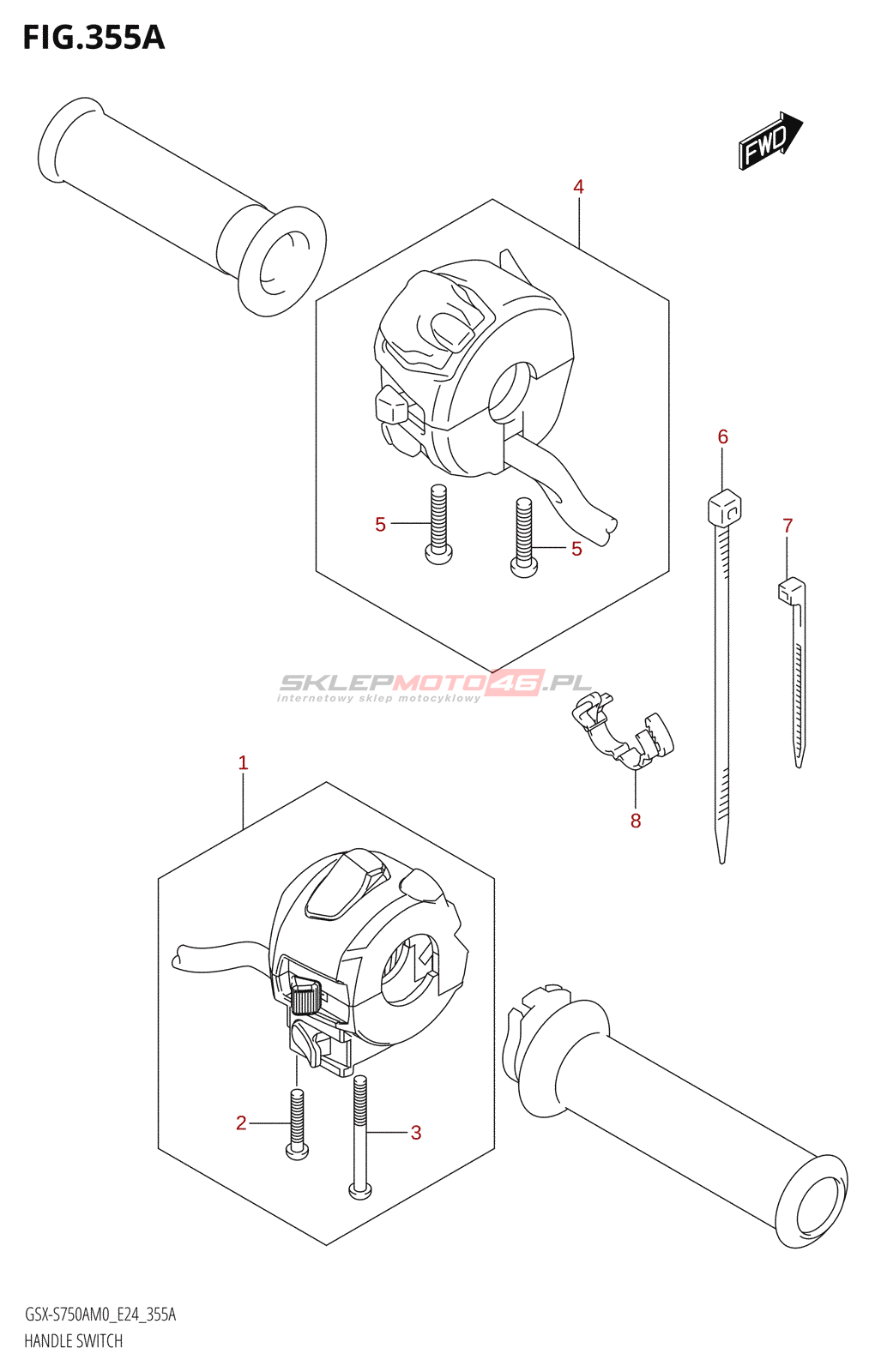 FIG.355A

FWD

4

5

5

6

7

SKLEPMOTO46.PL
internetowy sklep motocyklowy

8

1

2

3

GSX-S750AM0_E24_355A
HANDLE SWITCH