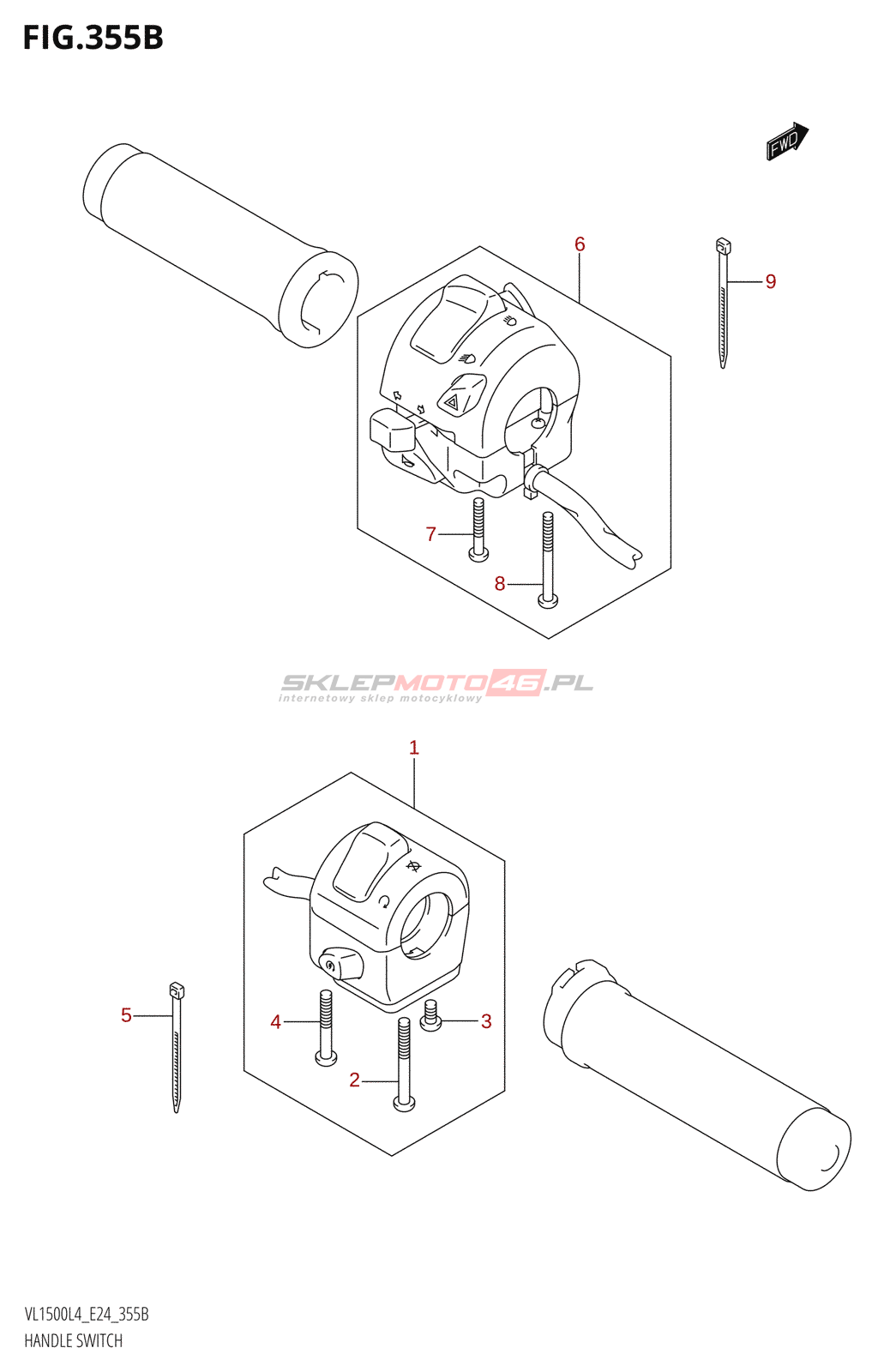 FIG.355B

FWD

6

9

7

8

SKLEPMOTO46.PL
internetowy sklep motocyklowy

1

5

4

3

2

VL1500L4_E24_355B
HANDLE SWITCH