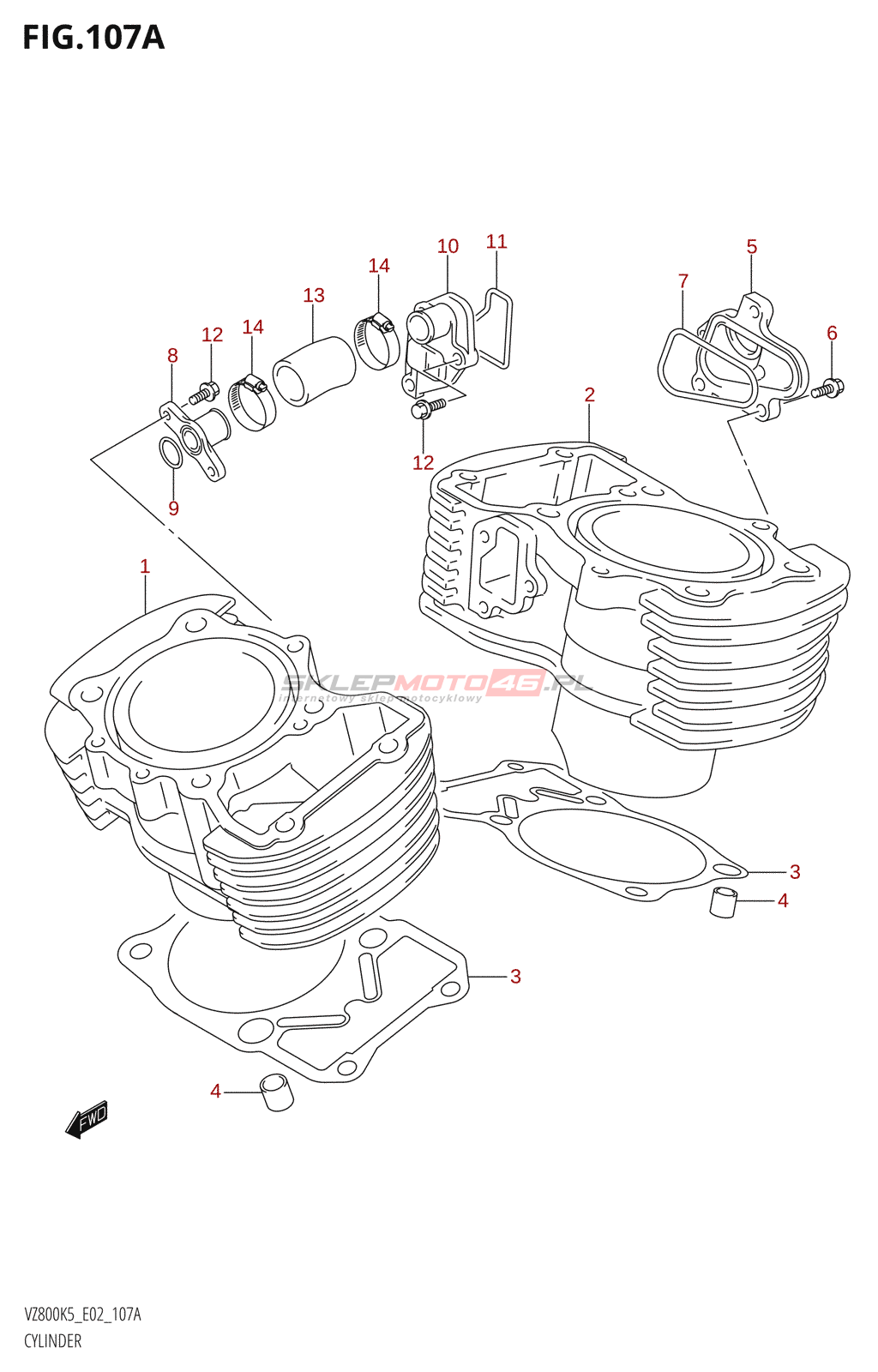 FIG.107A

10
11
14
5
13
7
12
14
6
8
2
12
9
1
SKLEPMOTO46.PL
internetowy sklep motocyklowy
3
4
3
4
FWD

VZ800K5_E02_107A
CYLINDER