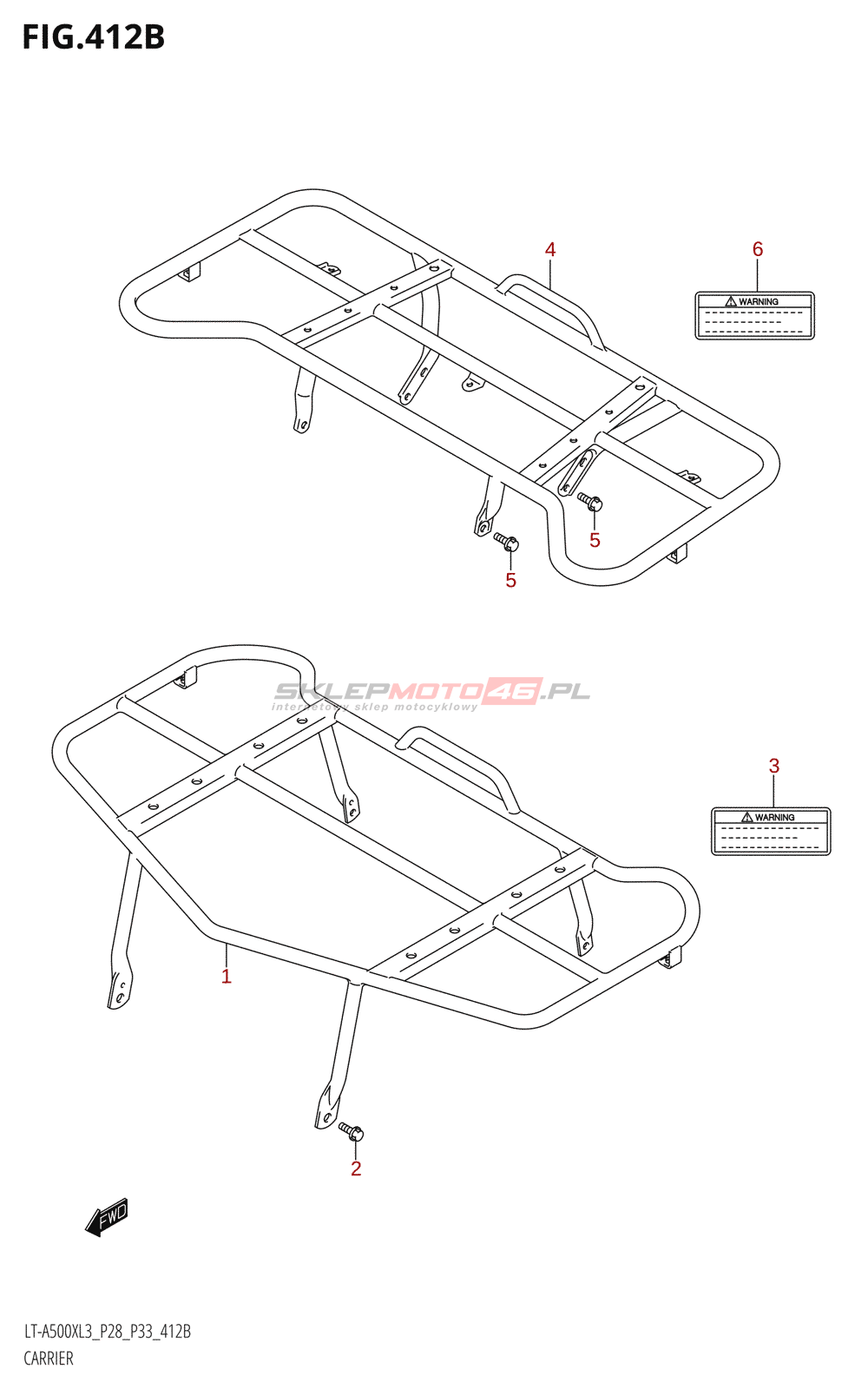 FIG.412B

4

6

WARNING

5

5

SKLEPMOTO46.PL
internetowy sklep motocyklowy

3

WARNING

1

2

FWD

LT-A500XL3_P28_P33_412B
CARRIER