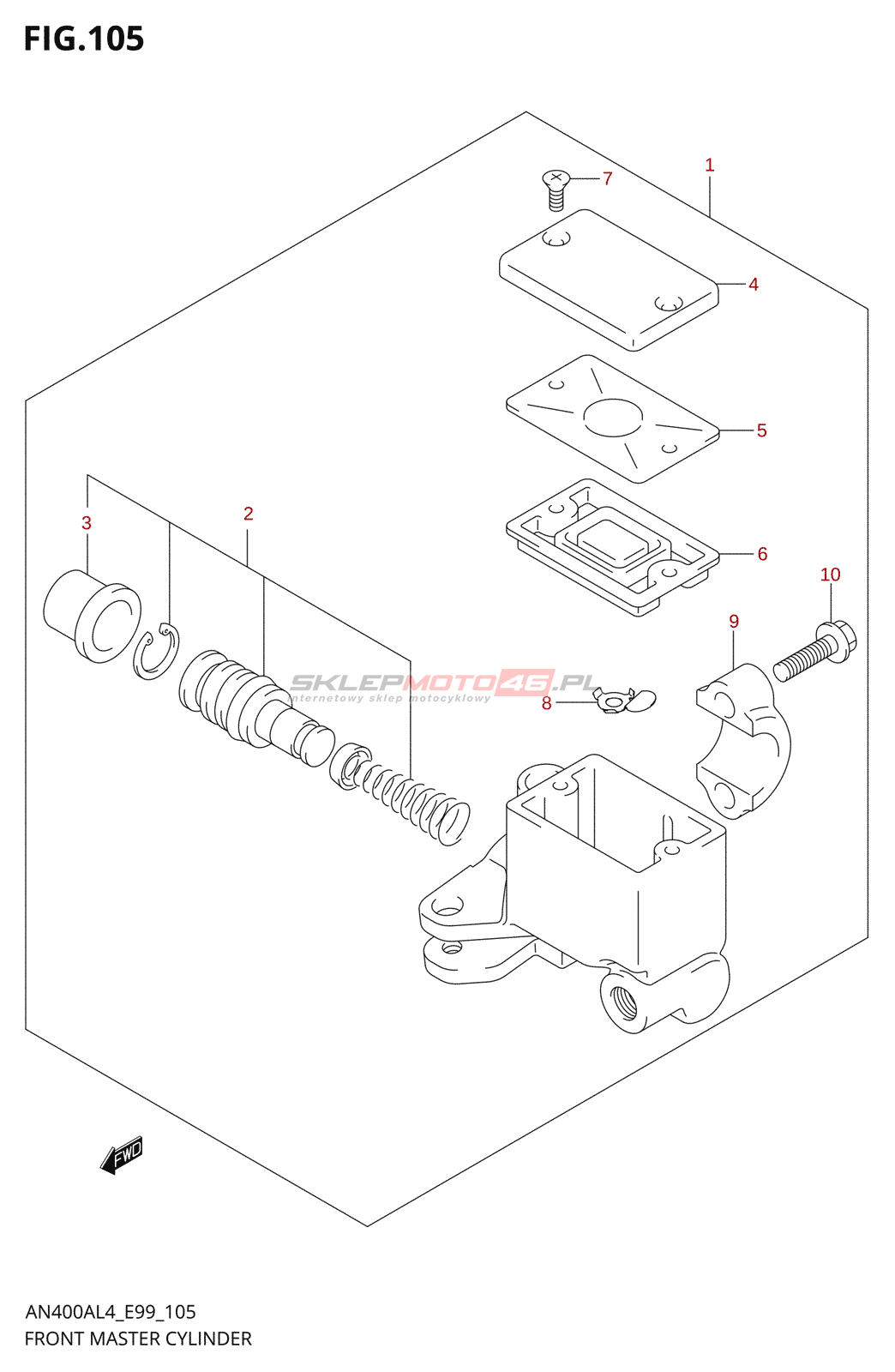 FIG.105

1

7

4

5

3

2

6

10

9

SKLEPMOTO46.PL
internetowy sklep motocyklowy

8

FWD

AN400AL4_E99_105
FRONT MASTER CYLINDER