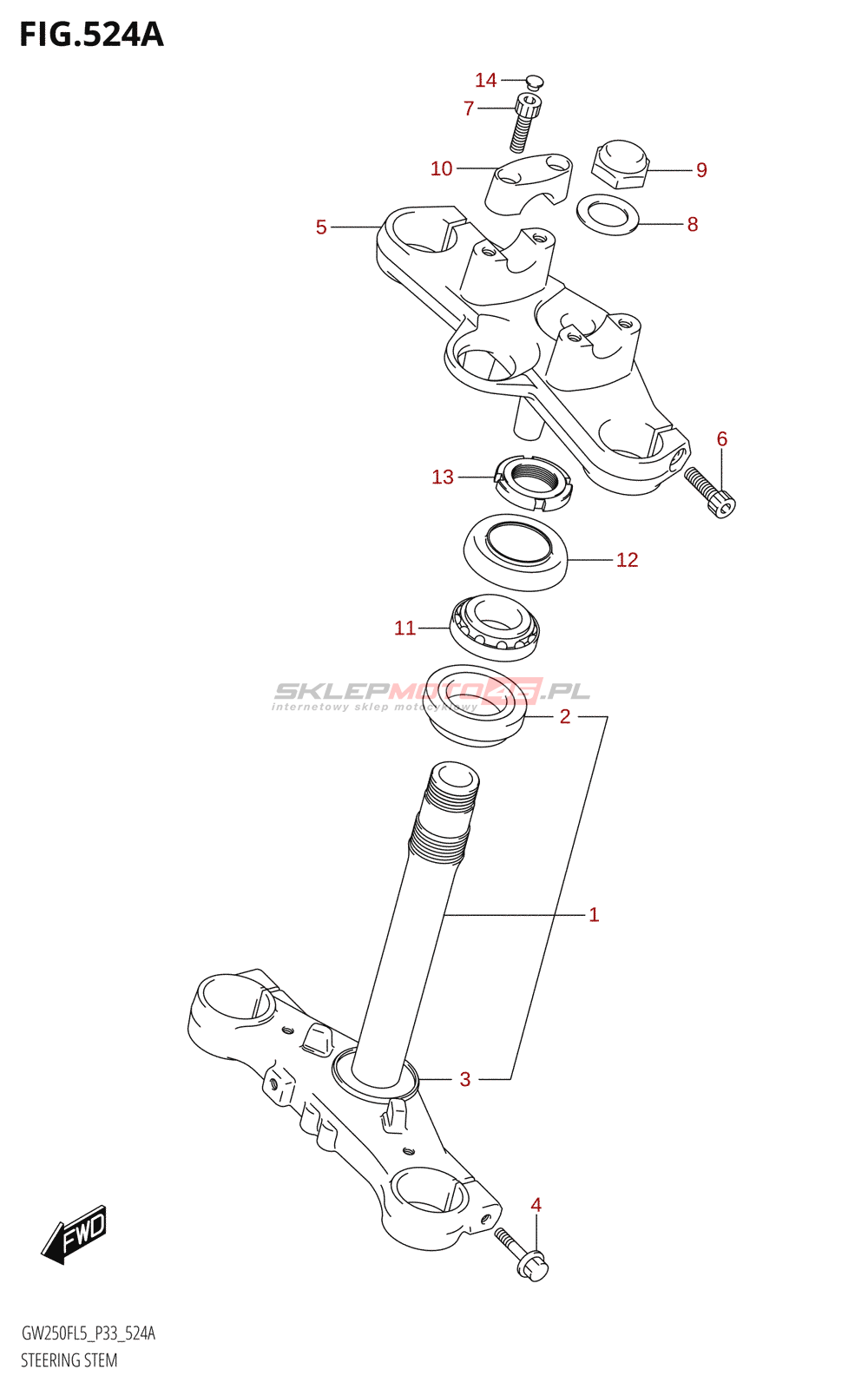 FIG.524A

14
7
10
9
5
8
6
13
12
11
SKLEPMOTO24.PL
internetowy sklep motocyklowy
2
1
3
4
FWD

GW250FL5_P33_524A
STEERING STEM