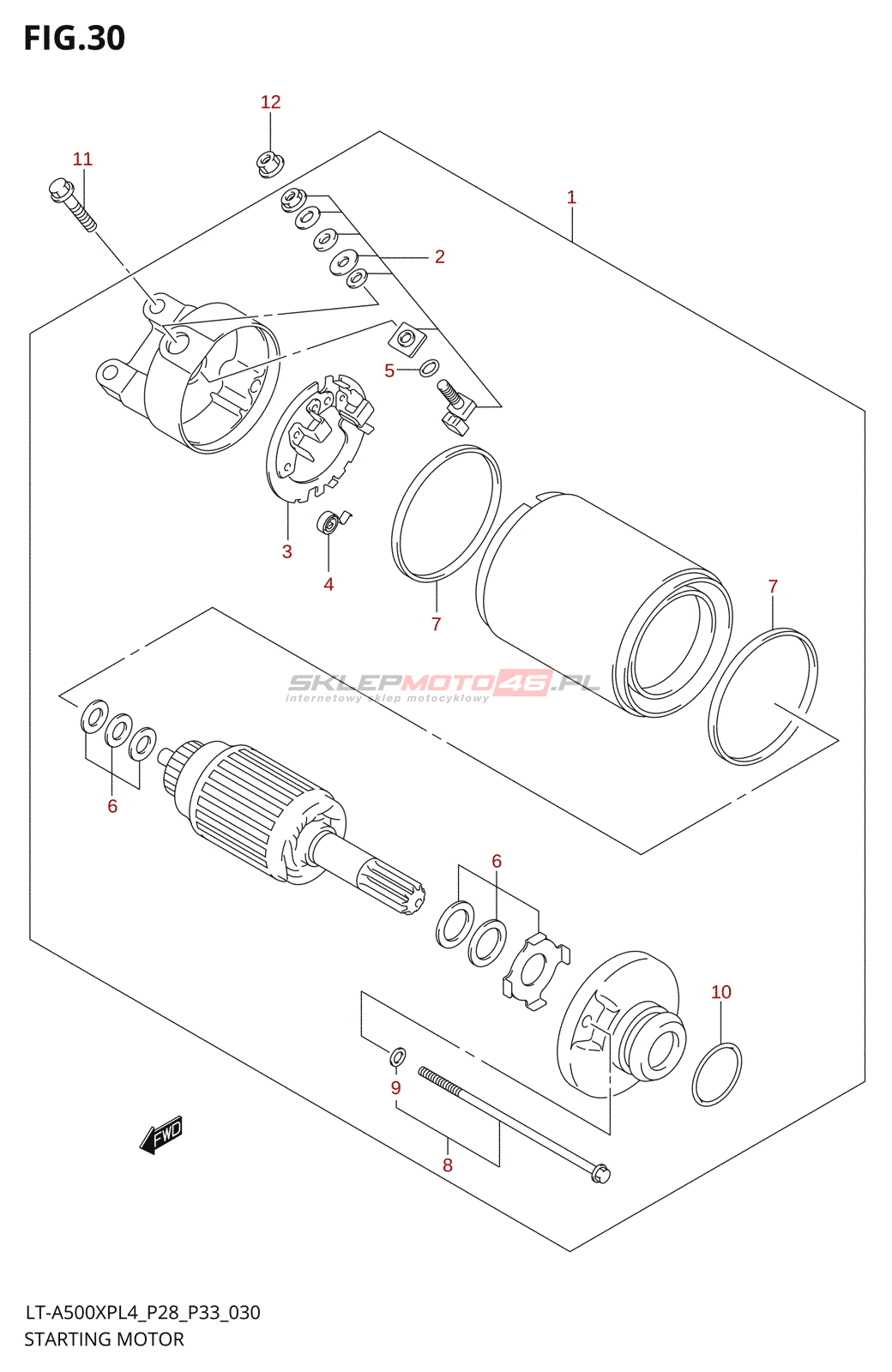 FIG.30

12
11
1
2
5
3
4
7
7
SKLEPMOTO46.PL
internetowy sklep motocyklowy
6
6
10
9
8
FWD

LT-A500XPL4_P28_P33_030
STARTING MOTOR