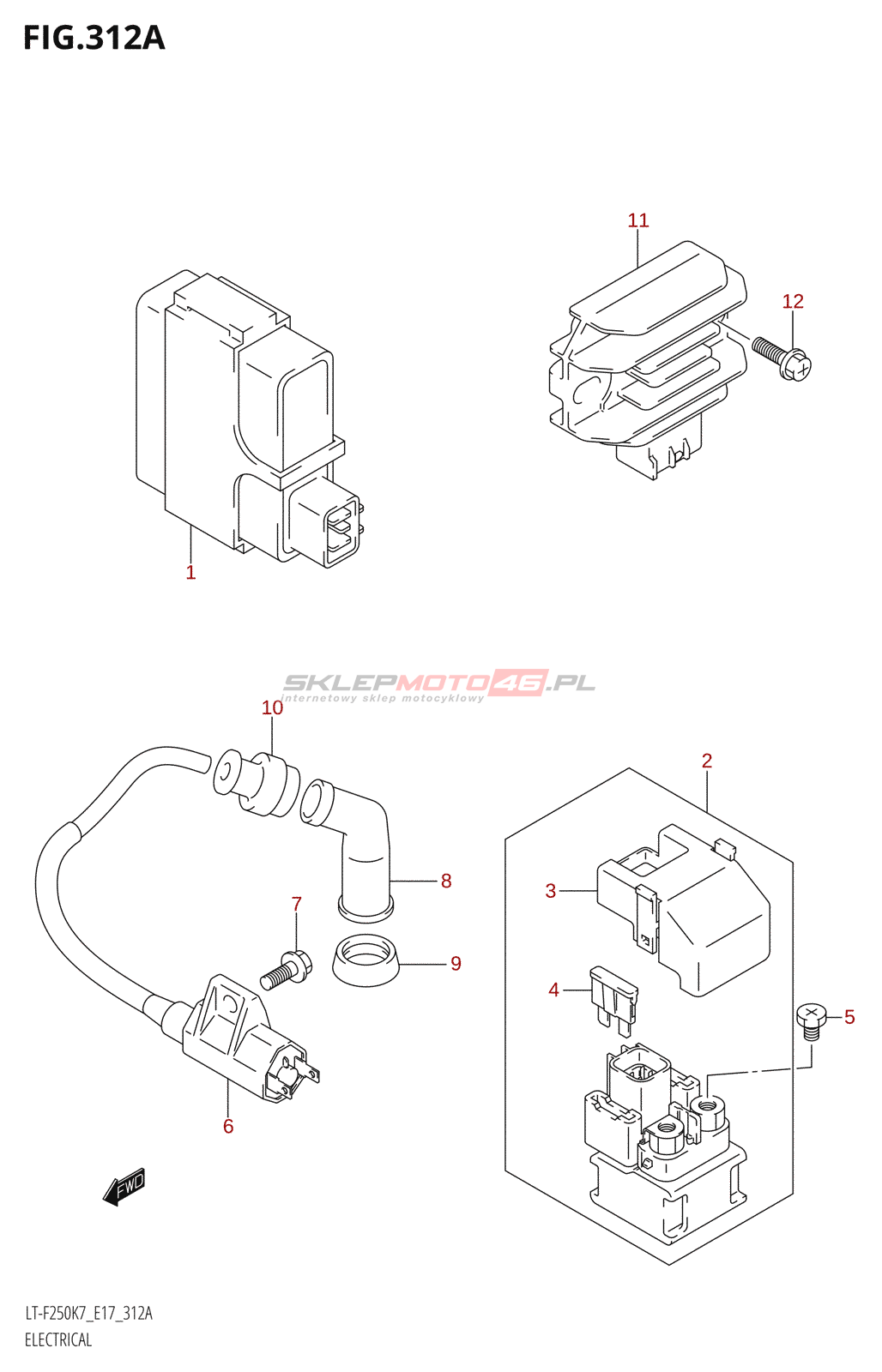 FIG.312A

11

12

1

SKLEPMOTO46.PL
internetowy sklep motocyklowy

10

2

8

3

7

9

4

5

6

FWD

LT-F250K7_E17_312A
ELECTRICAL