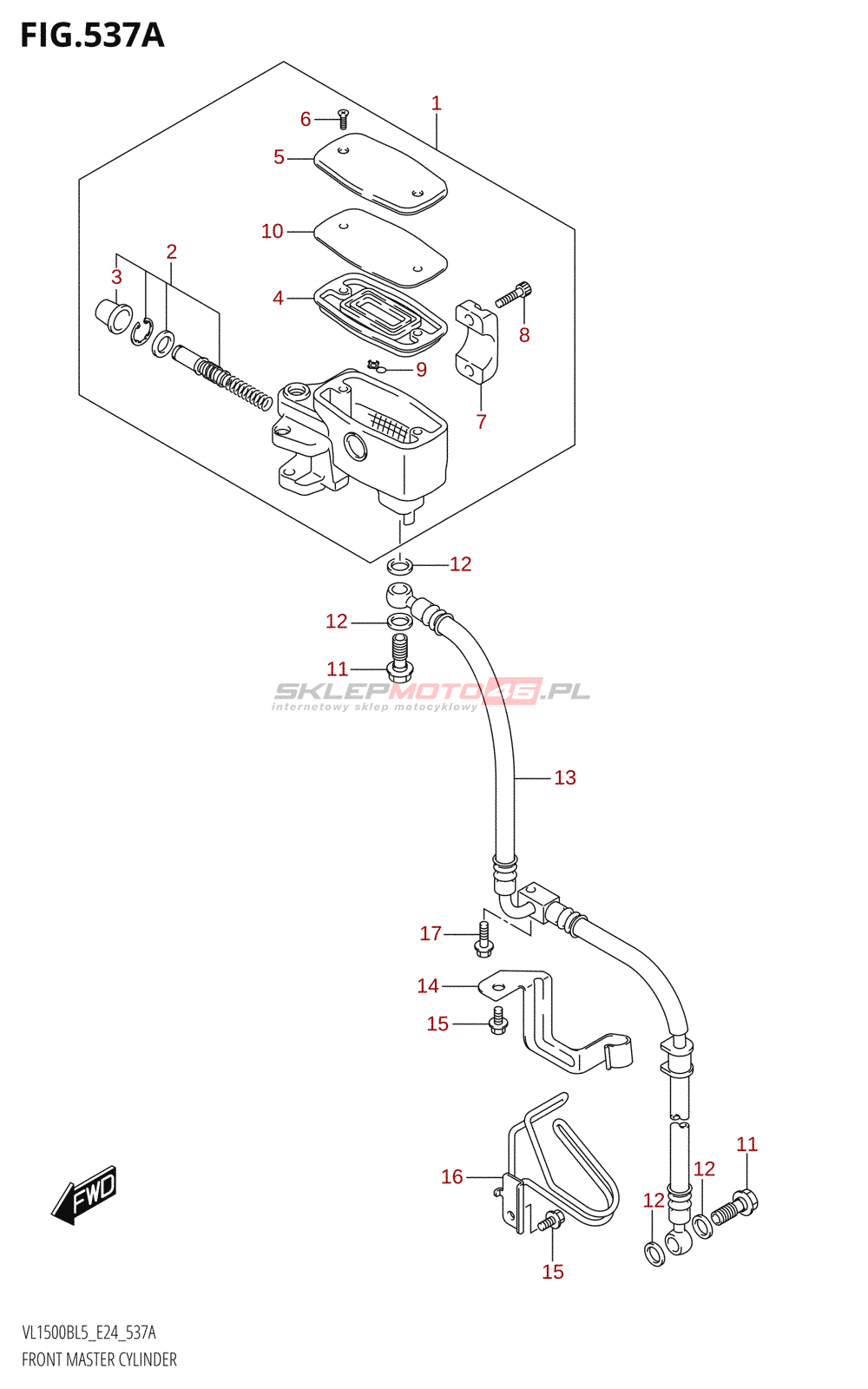 FIG.537A

1
6
5
10
2
3
4
8
9
7
12
12
11
SKLEPMOTO46.PL
internetowy sklep motocyklowy
13
17
14
15
16
15
11
12
12
FWD

VL1500BL5_E24_537A
FRONT MASTER CYLINDER