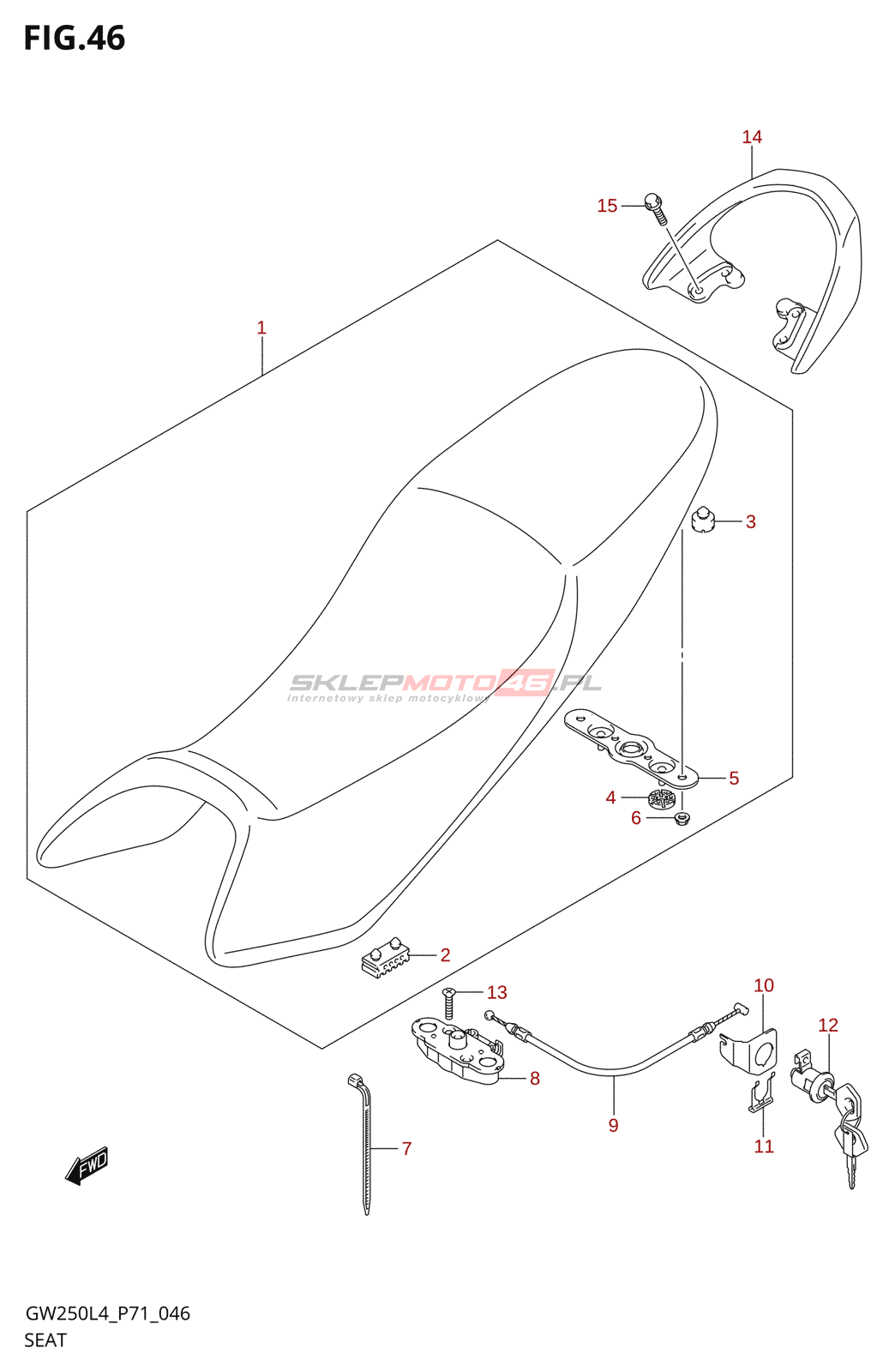 FIG.46

14
15
1
3
SKLEPMOTO46.PL
internetowy sklep motocyklowy
5
4
6
2
13
10
12
8
9
11
7
FWD

GW250L4_P71_046
SEAT