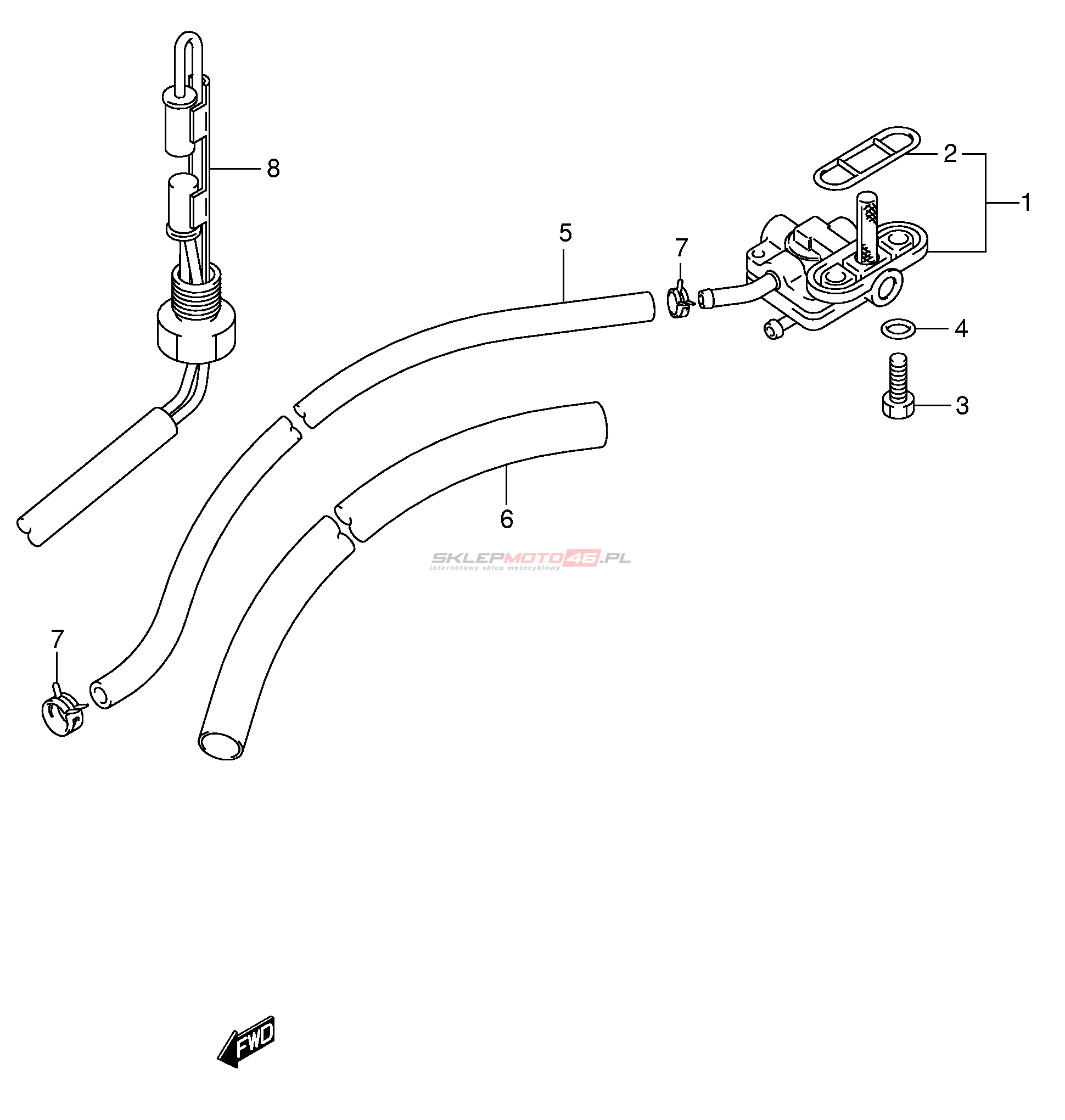 8

2

1

5

7

4

3

6

SKLEPMOTO46.PL
internetowy sklep motocyklowy

7

FWD