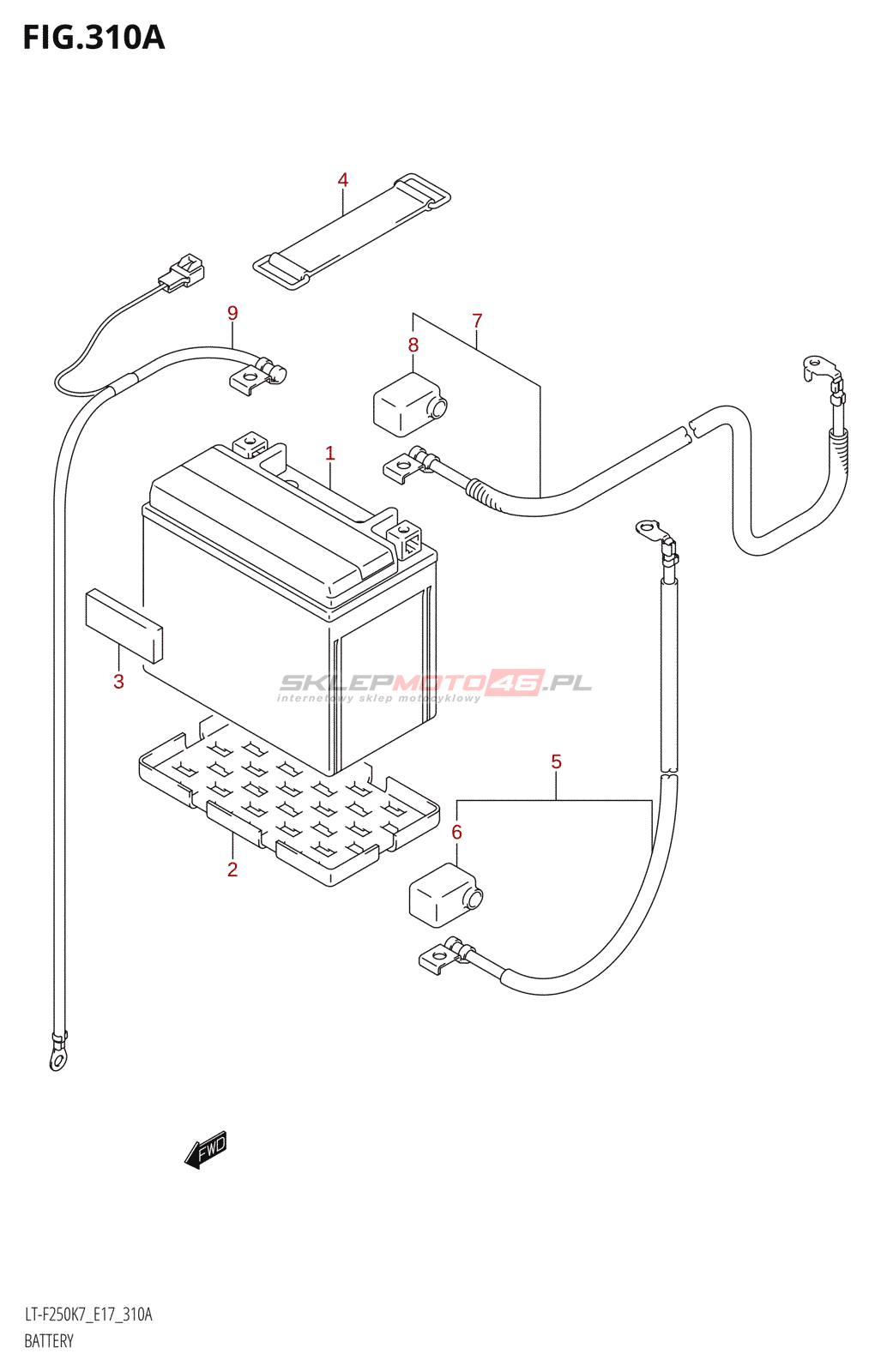 FIG.310A

4

9

7

8

1

3

SKLEPMOTO46.PL
internetowy sklep motocyklowy

5

6

2

FWD

LT-F250K7_E17_310A
BATTERY