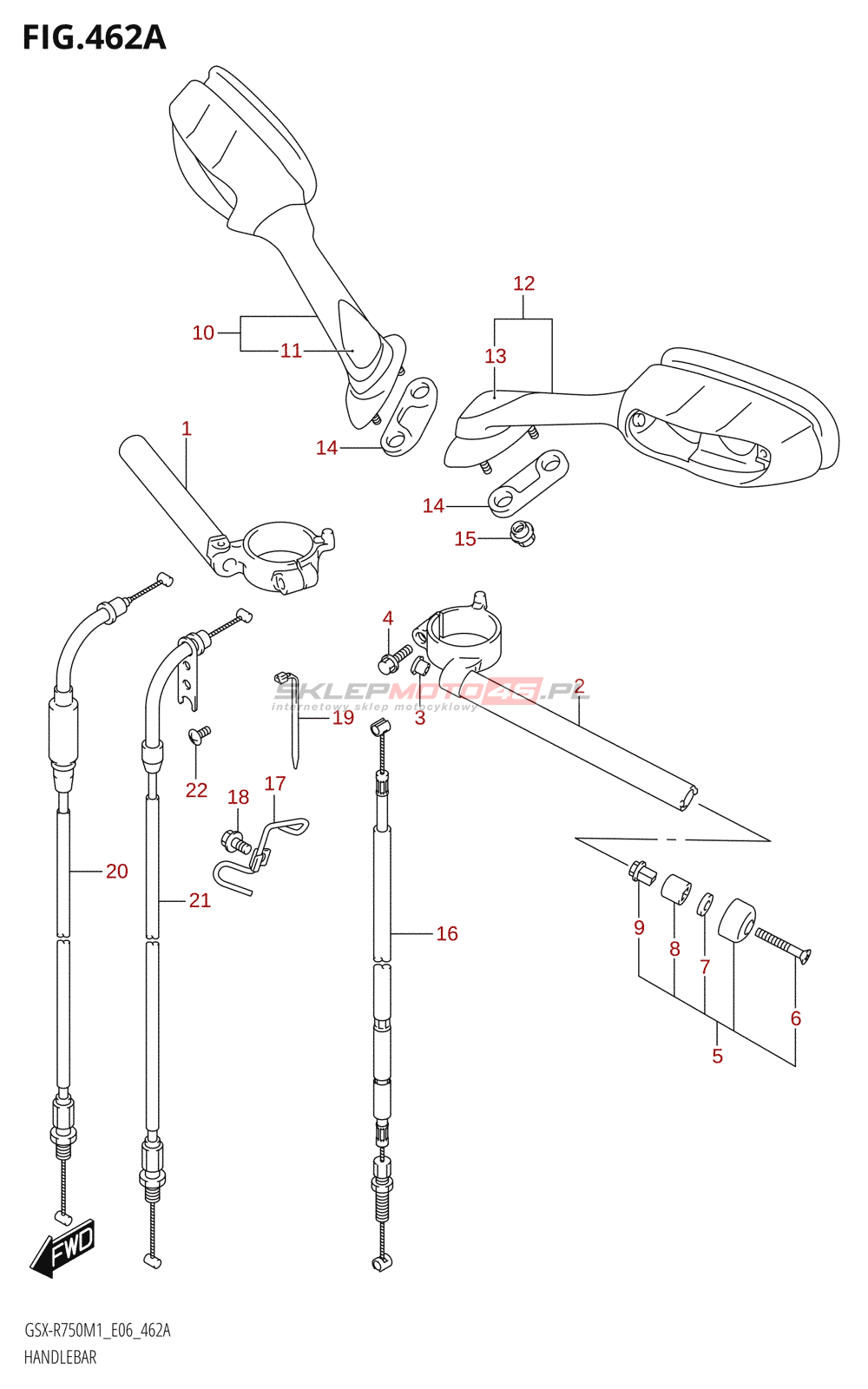 FIG.462A

12
10
11
13
1
14
14
15
4
SKLEPMOTO46.PL
internetowy sklep motocyklowy
2
19
3
22
18
17
20
21
16
9
8
7
6
5
FWD

GSX-R750M1_E06_462A
HANDLEBAR