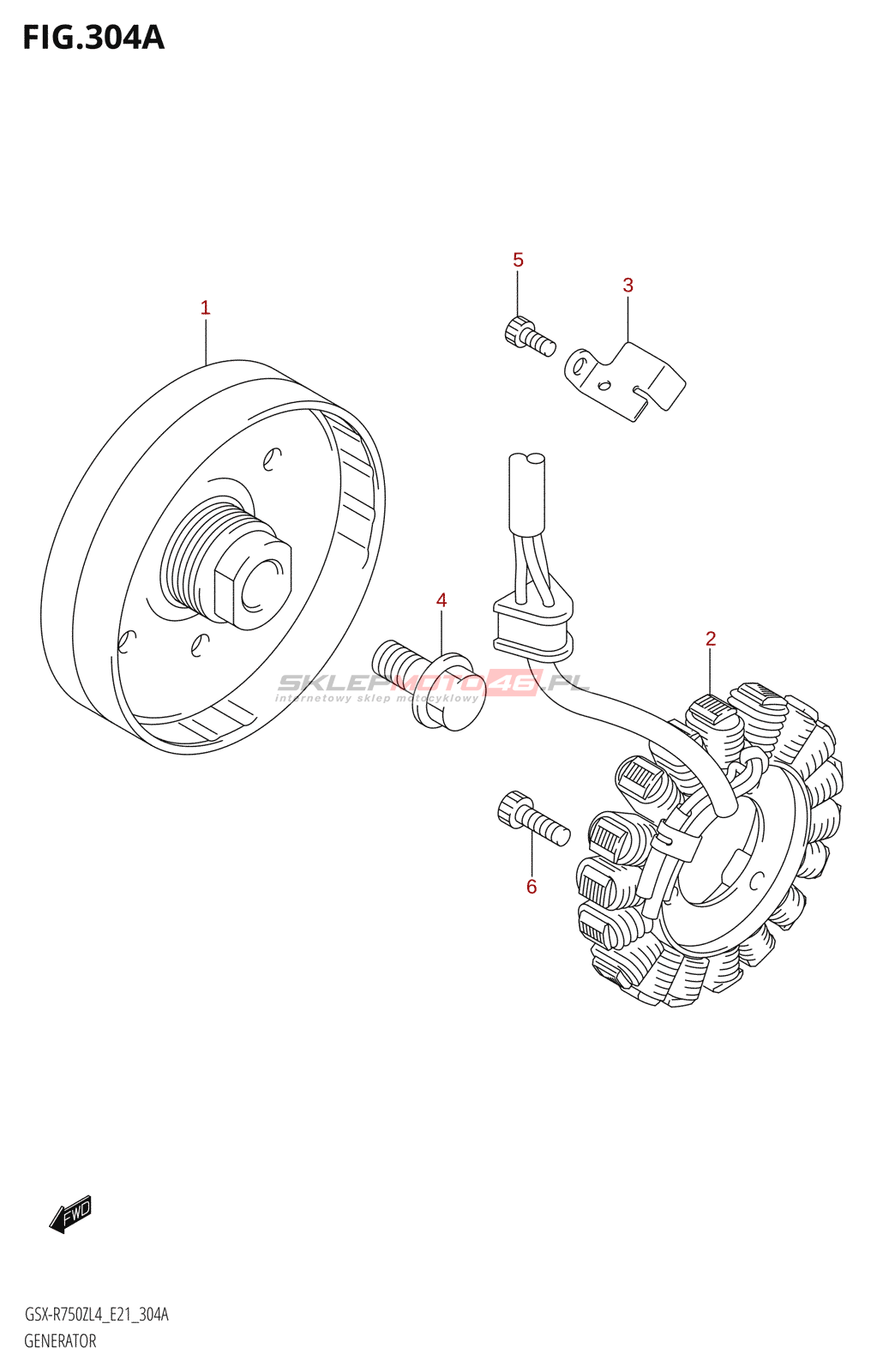 FIG.304A

5

3

1

4

2

SKLEPMOTO46.PL
internetowy sklep motocyklowy

6

FWD

GSX-R750ZL4_E21_304A
GENERATOR