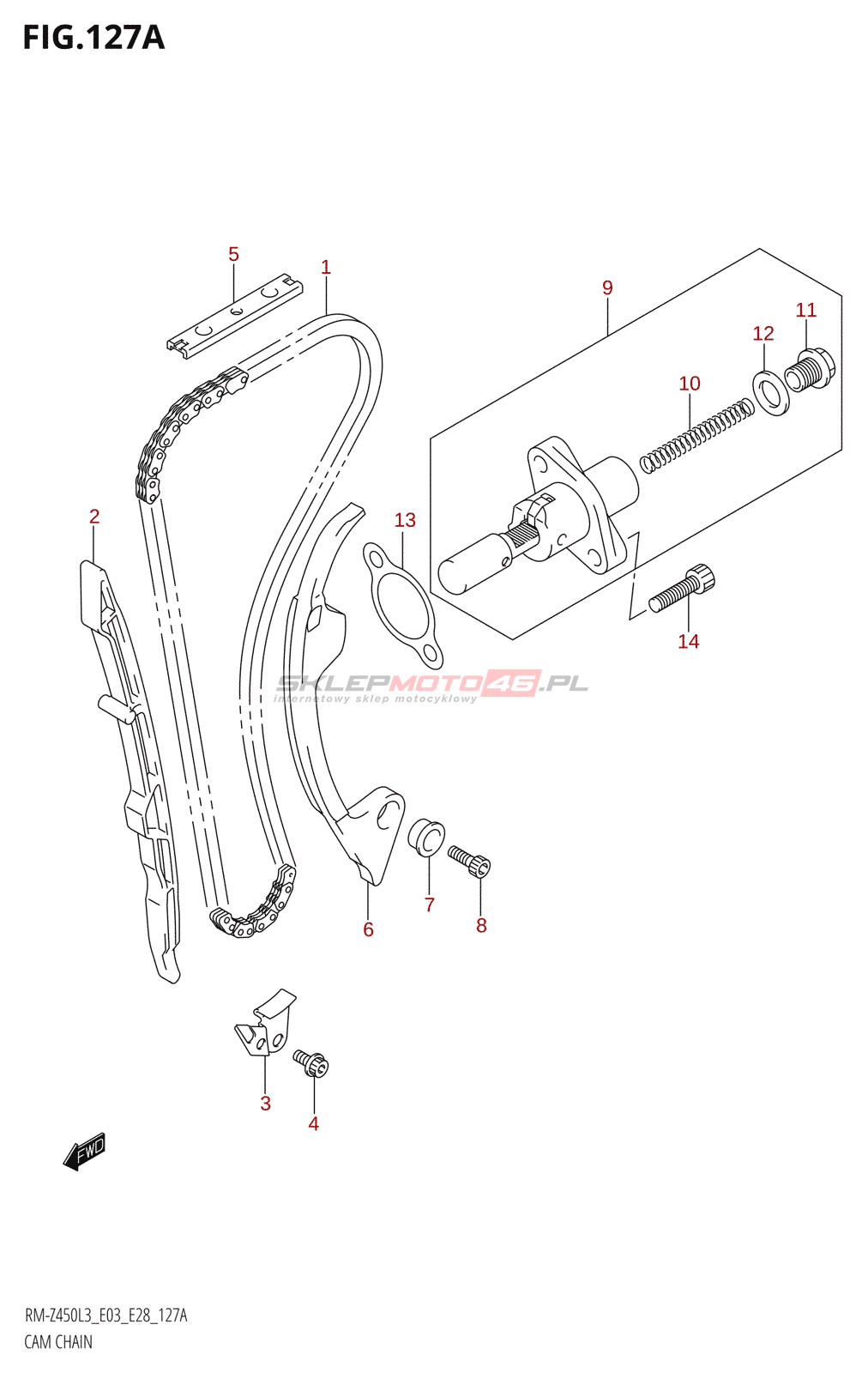 FIG.127A

5
1
9
11
12
10
2
13
14
SKLEPMOTO46.PL
internetowy sklep motocyklowy
7
8
6
3
4
FWD

RM-Z450L3_E03_E28_127A
CAM CHAIN