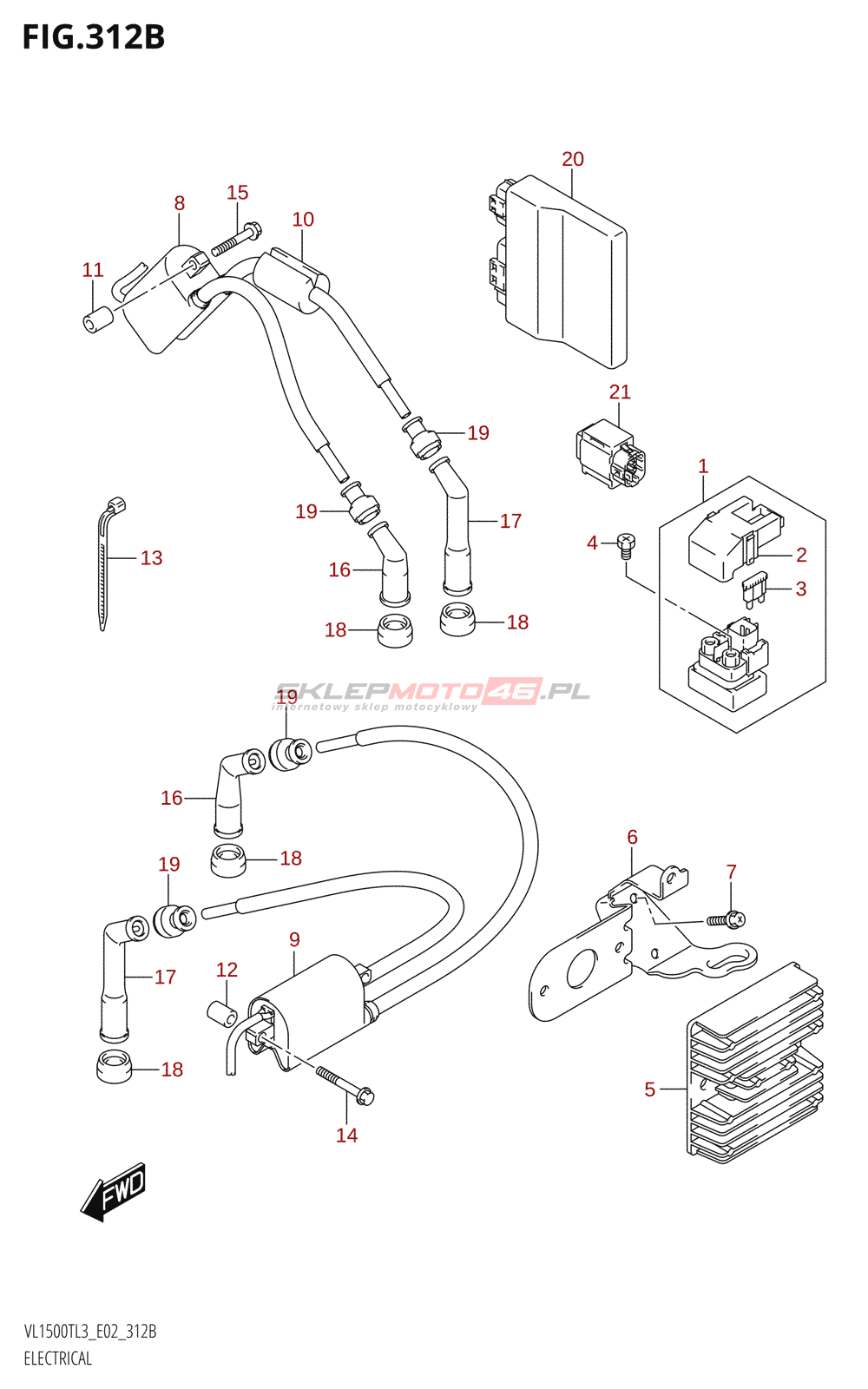 FIG.312B

20
8
15
10
11
21
19
1
13
19
17
4
2
16
3
18
18

SKLEPMOTO46.PL
internetowy sklep motocyklowy

19
16
18
6
19
7
9
17
12
18
5
14
FWD

VL1500TL3_E02_312B
ELECTRICAL