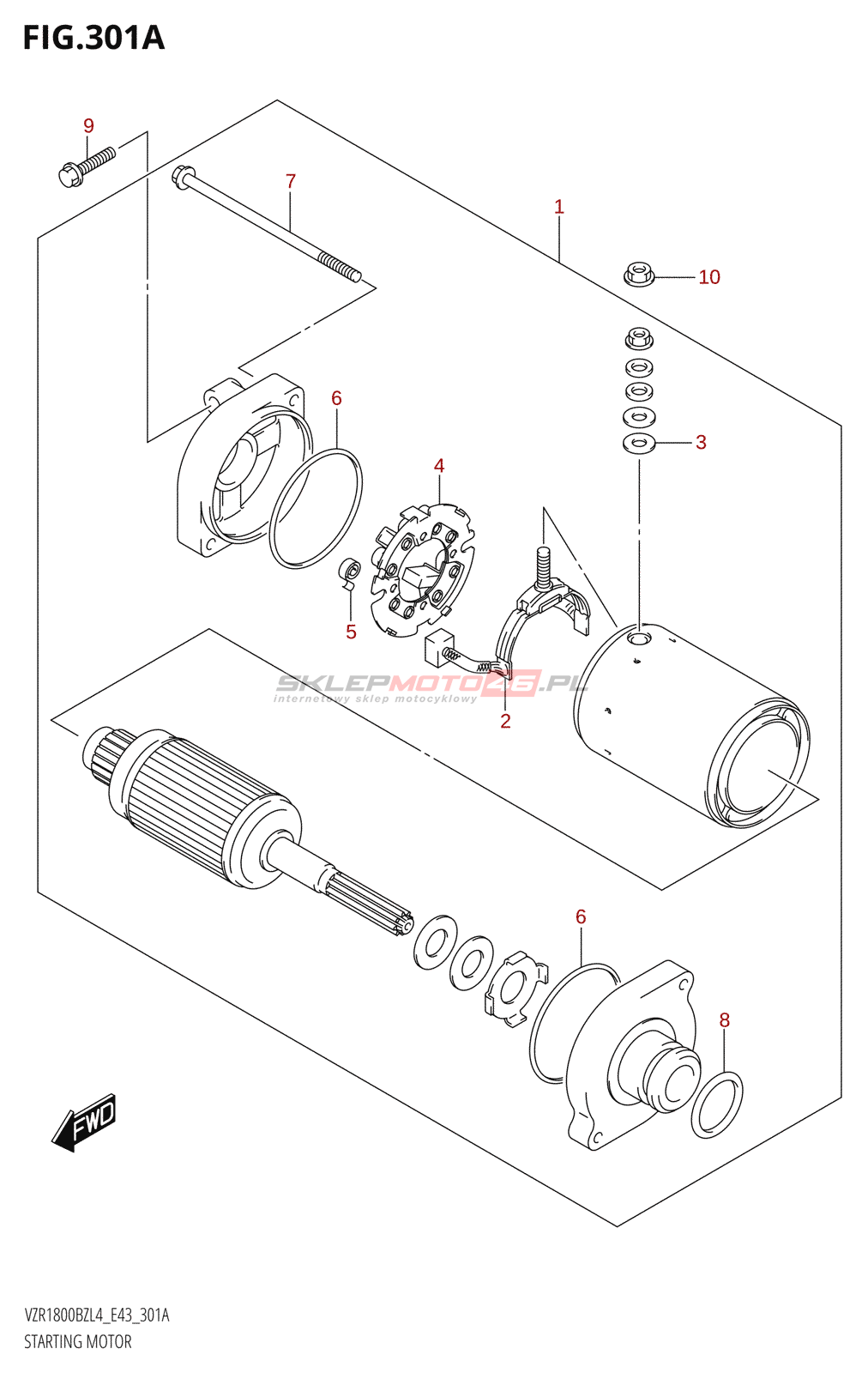 FIG.301A

9

7

1

10

6

4

3

5

SKLEPMOTO24.PL
internetowy sklep motocyklowy

2

6

8

FWD

VZR1800BZL4_E43_301A
STARTING MOTOR