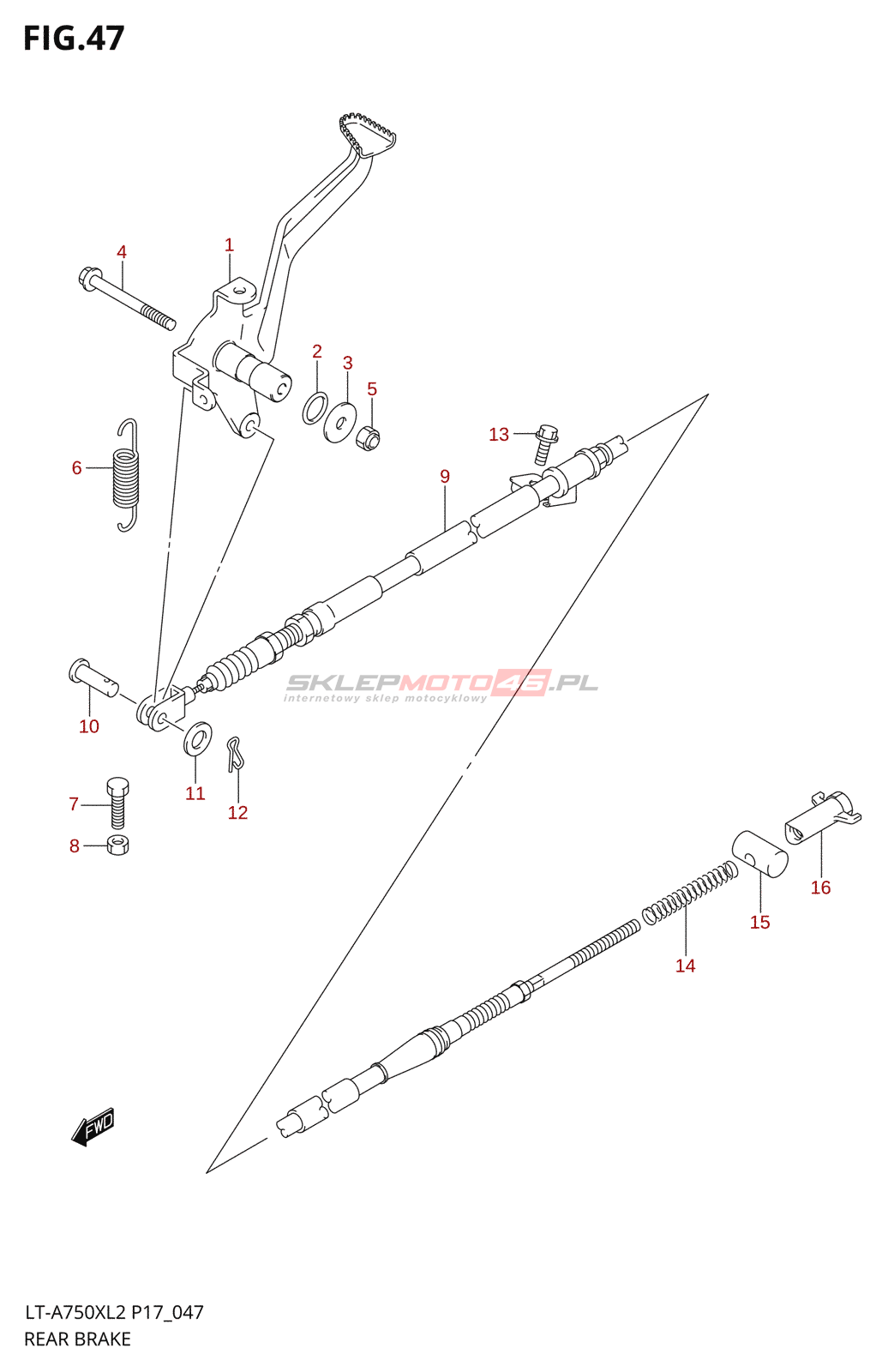 FIG.47

4
1
2
3
5
13
6
9
SKLEPMOTO43.PL
internetowy sklep motocyklowy
10
11
12
7
8
16
15
14
FWD

LT-A750XL2 P17_047
REAR BRAKE