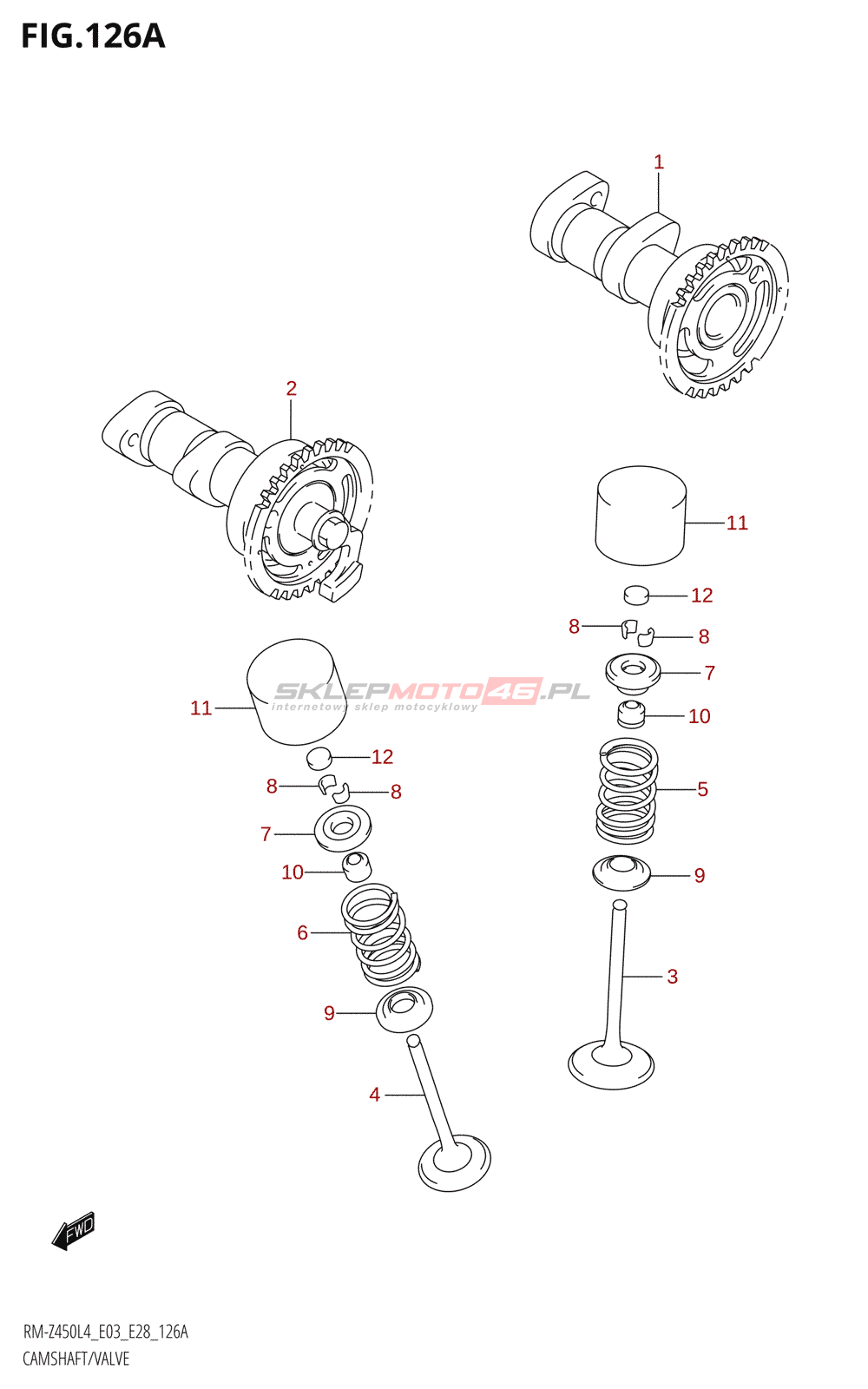 FIG.126A

1

2

11

12

8

8

7

10

5

9

3

SKLEPMOTO46.PL
internetowy sklep motocyklowy

11

12

8

8

7

10

6

9

4

FWD

RM-Z450L4_E03_E28_126A
CAMSHAFT/VALVE