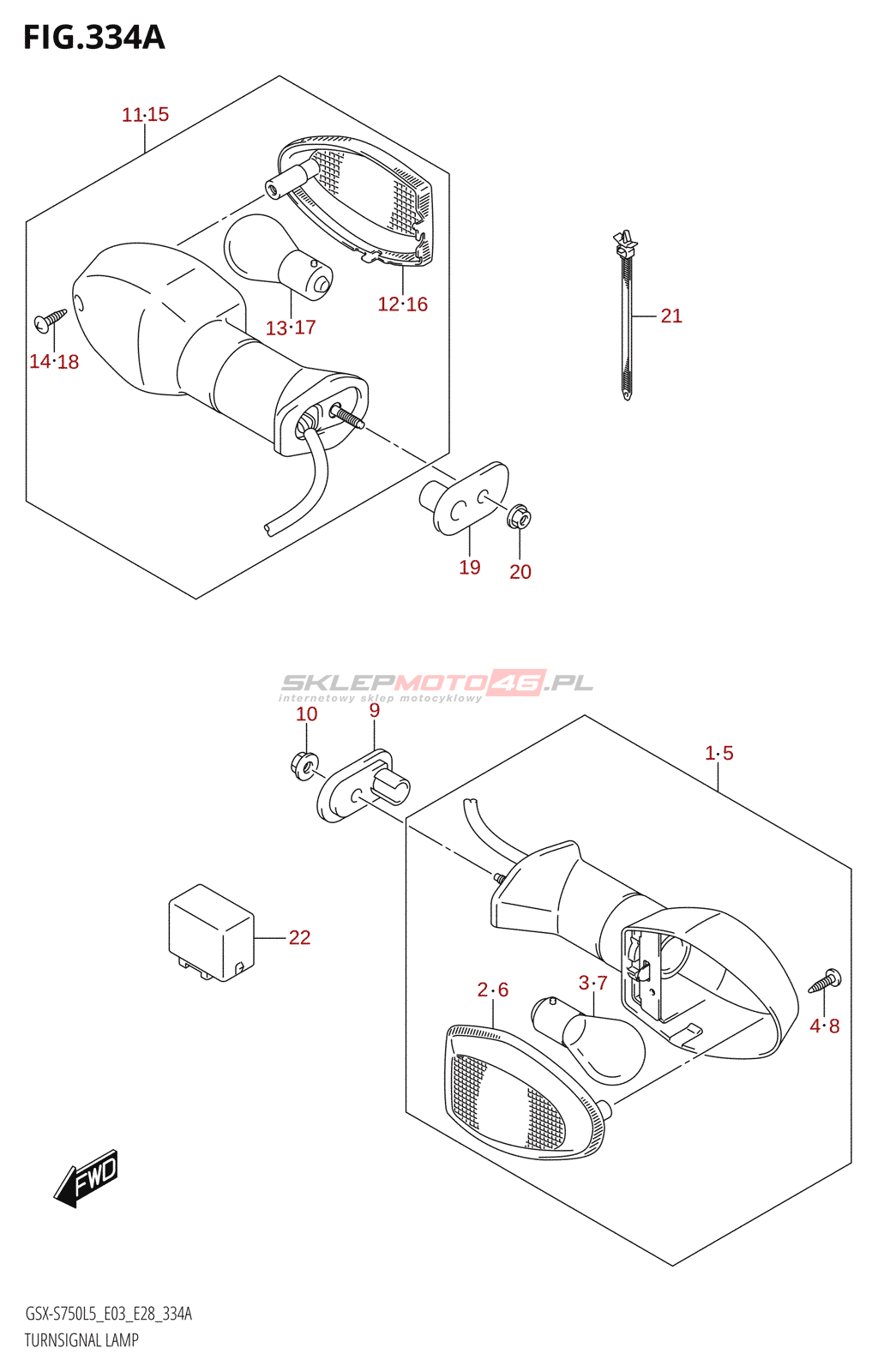 FIG.334A

11·15

12·16

13·17

14·18

21

19

20

SKLEPMOTO46.PL
internetowy sklep motocyklowy

10

9

1·5

22

2·6

3·7

4·8

FWD

GSX-S750L5_E03_E28_334A
TURNSIGNAL LAMP