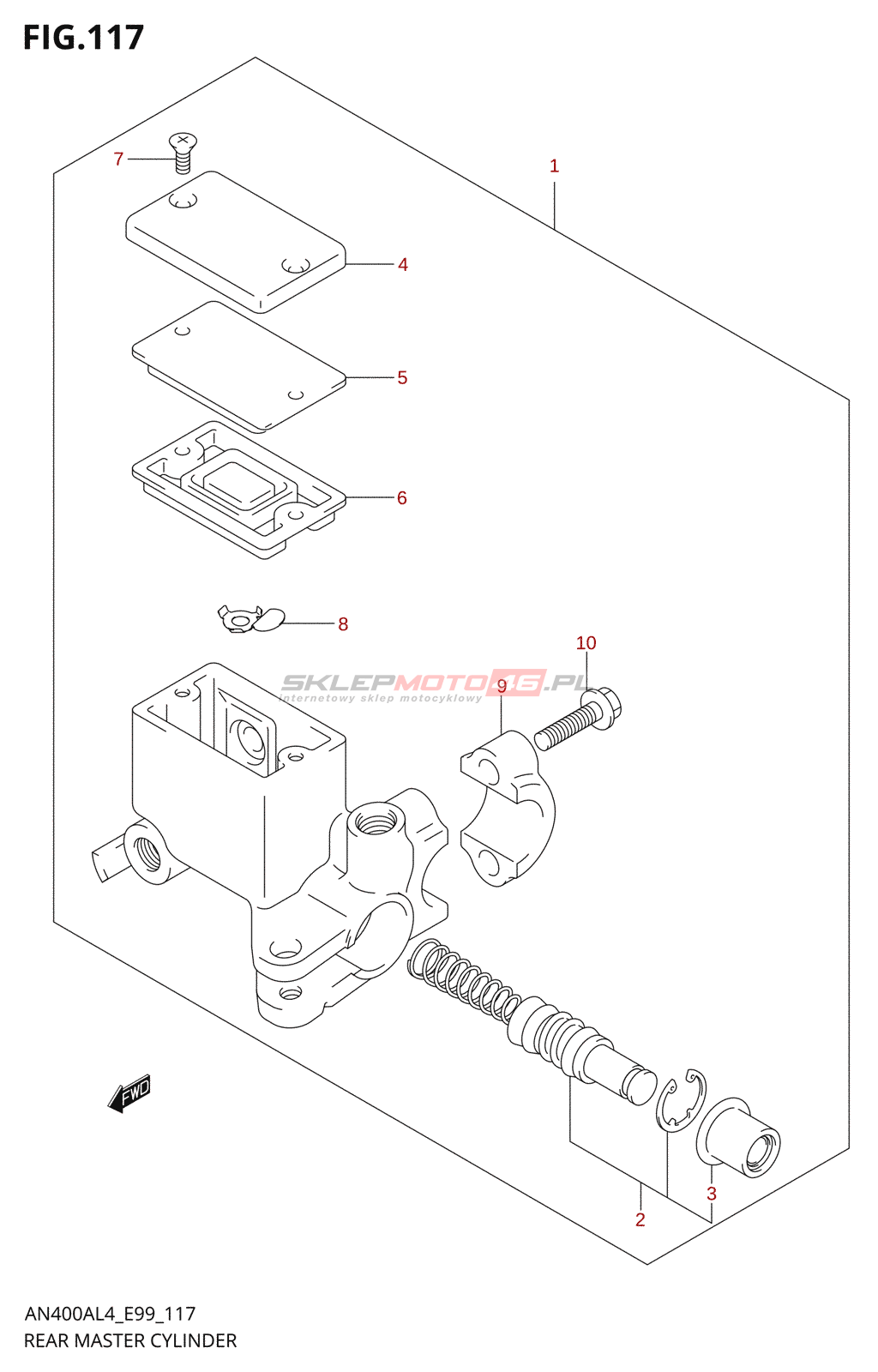 FIG.117

7

1

4

5

6

8

10

SKLEPMOTO46.PL
internetowy sklep motocyklowy

9

FWD

3

2

AN400AL4_E99_117
REAR MASTER CYLINDER