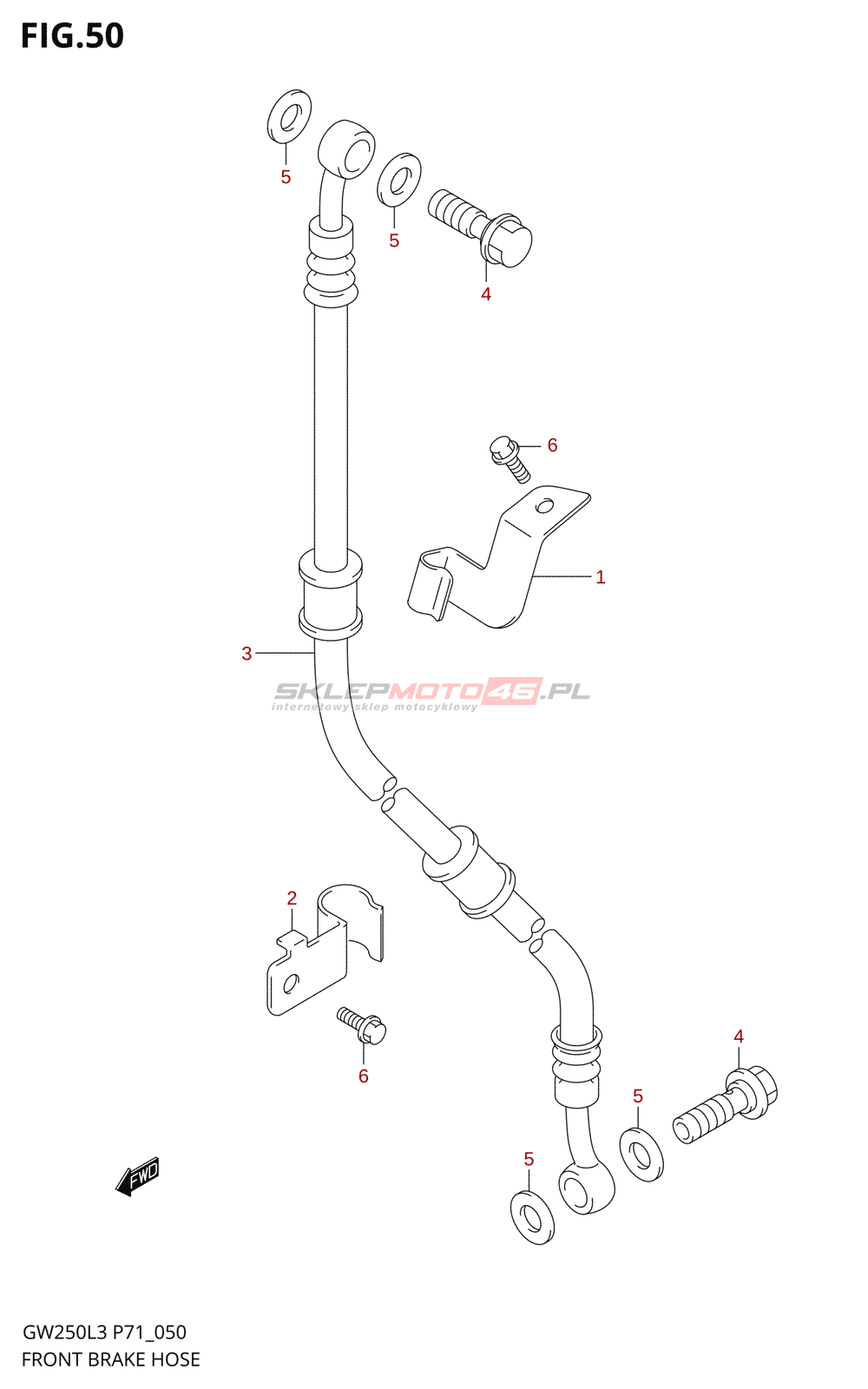 FIG.50

5

5

4

6

1

3

SKLEPMOTO46.PL
internetowy sklep motocyklowy

2

6

4

5

5

FWD

GW250L3 P71_050
FRONT BRAKE HOSE