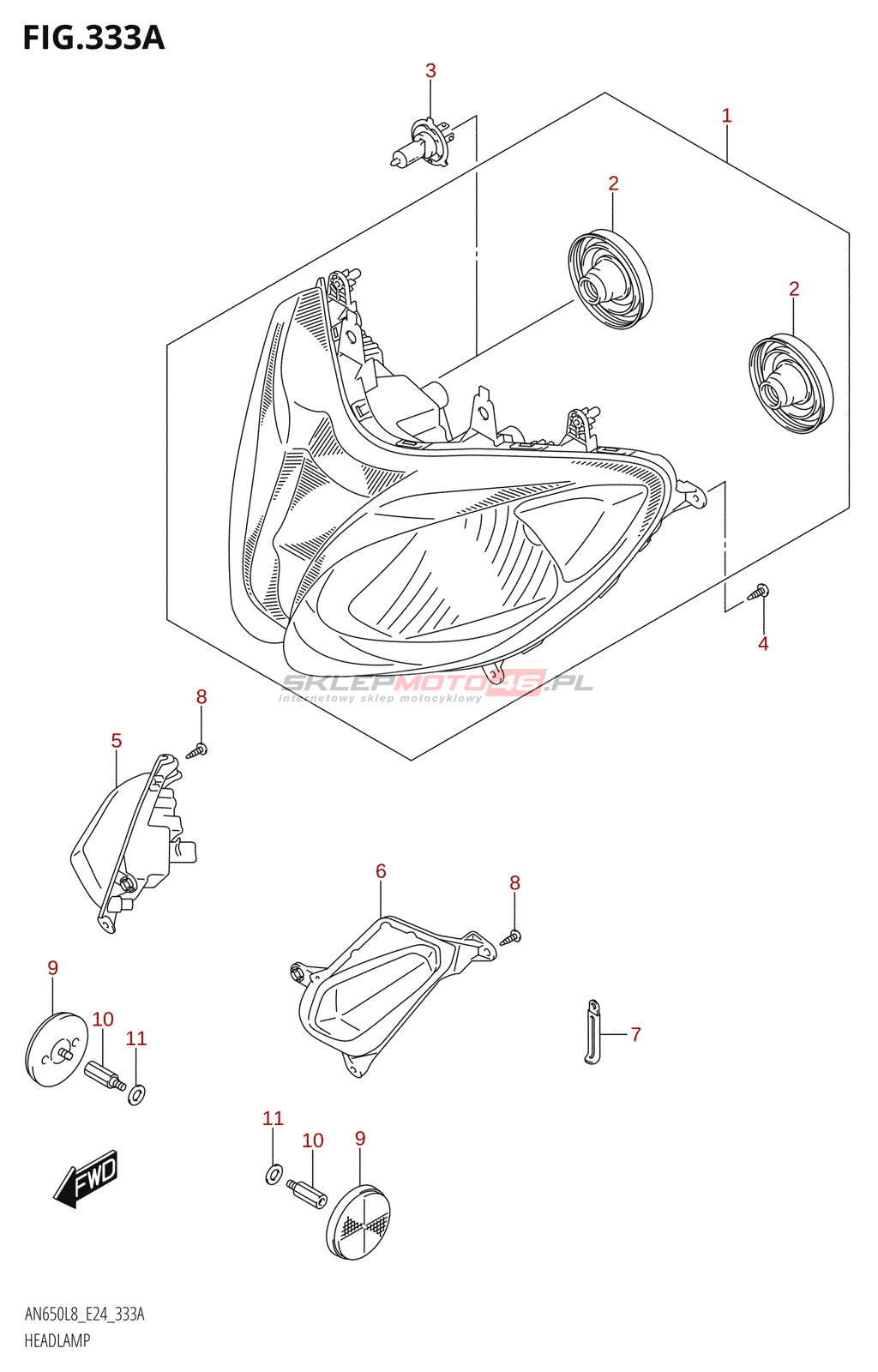 FIG.333A

3

1

2

2

4

SKLEPMOTO46.PL
internetowy sklep motocyklowy

8

5

6

8

9

10

11

7

11

10

9

FWD

AN650L8_E24_333A
HEADLAMP