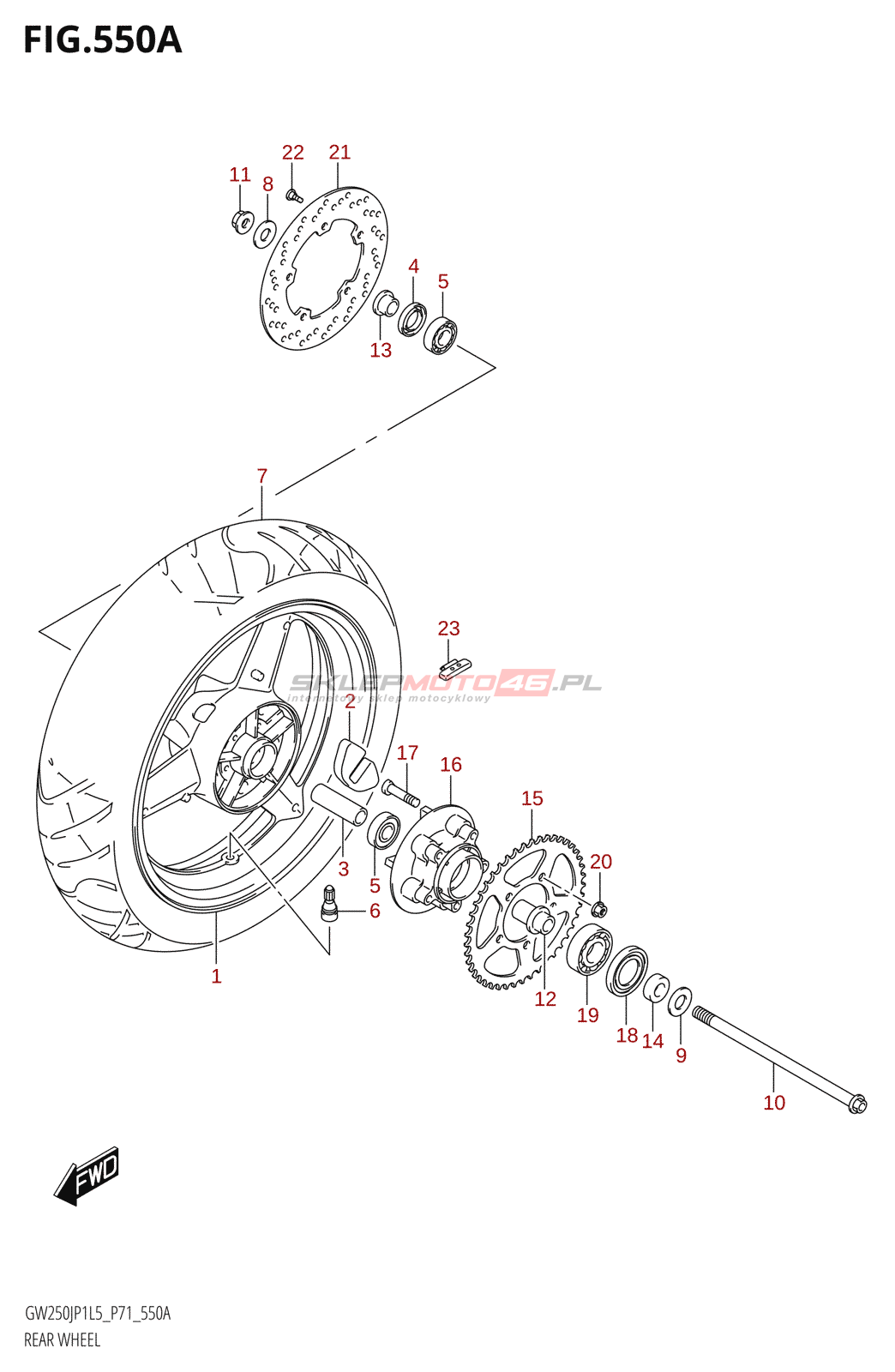 FIG.550A

22 21
11 8
4 5
13
7
23
SKLEPMOTO46.PL
internetowy sklep motocyklowy
2
17 16
15
20
3
5
6
1
12
19
18 14 9
10

FWD

GW250JP1L5_P71_550A
REAR WHEEL