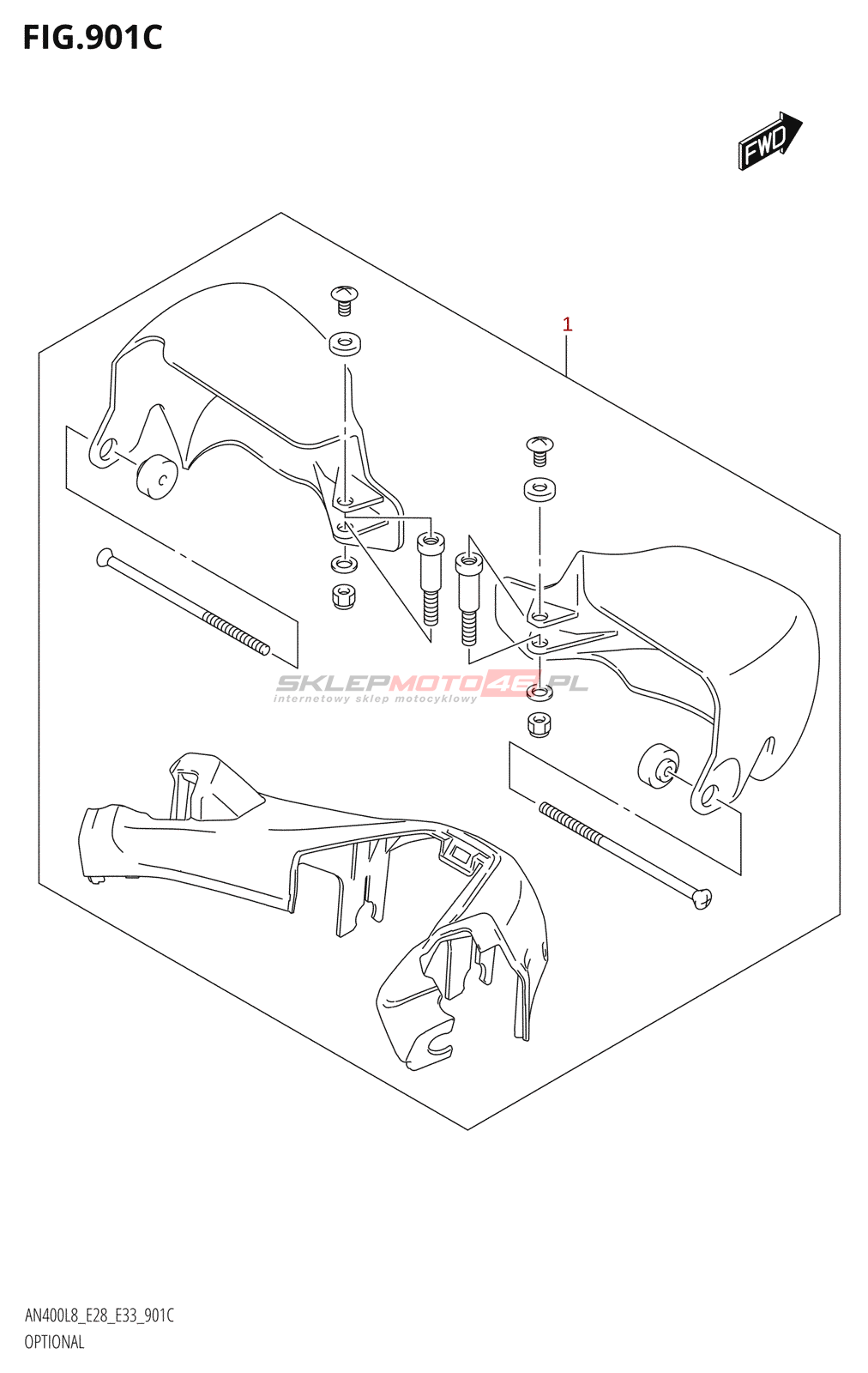 FIG.901C

FWD

1

SKLEPMOTO46.PL
internetowy sklep motocyklowy

AN400L8_E28_E33_901C
OPTIONAL