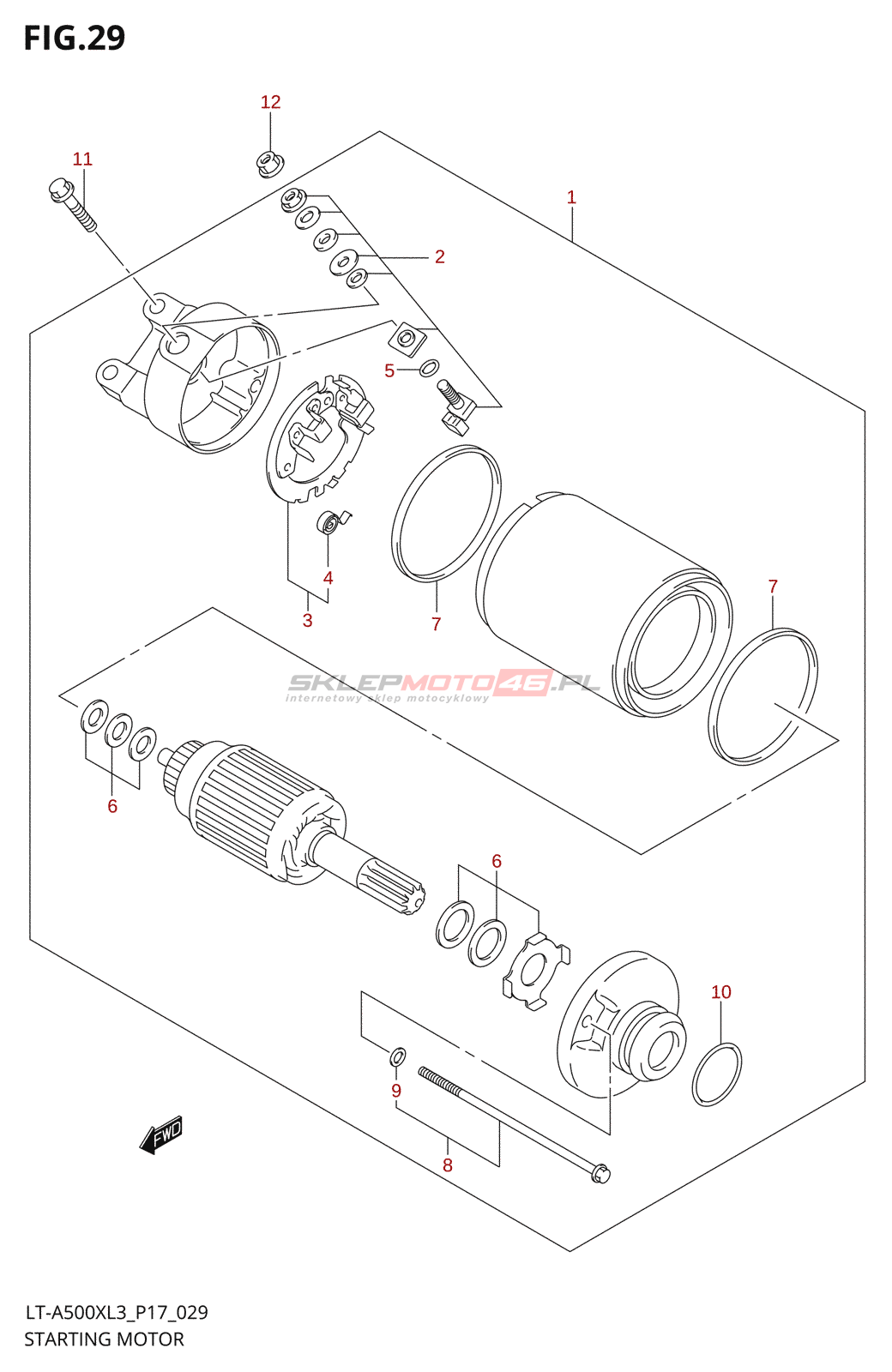 FIG.29

12

11

1

2

5

4

3

7

7

SKLEPMOTO46.PL
internetowy sklep motocyklowy

6

6

10

9

8

FWD

LT-A500XL3_P17_029
STARTING MOTOR