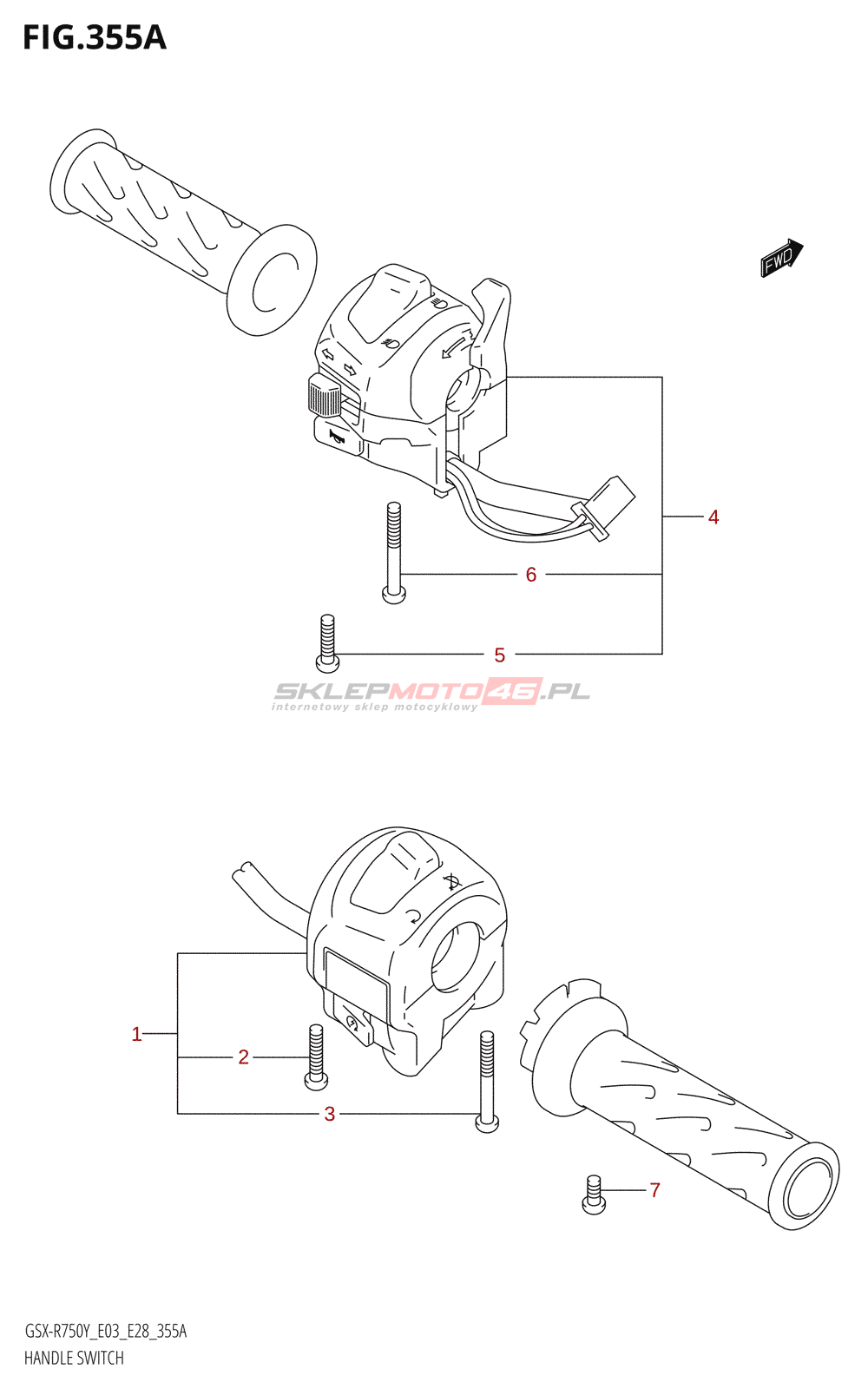 FIG.355A

FWD

4

6

5

SKLEPMOTO46.PL
internetowy sklep motocyklowy

1

2

3

7

GSX-R750Y_E03_E28_355A
HANDLE SWITCH