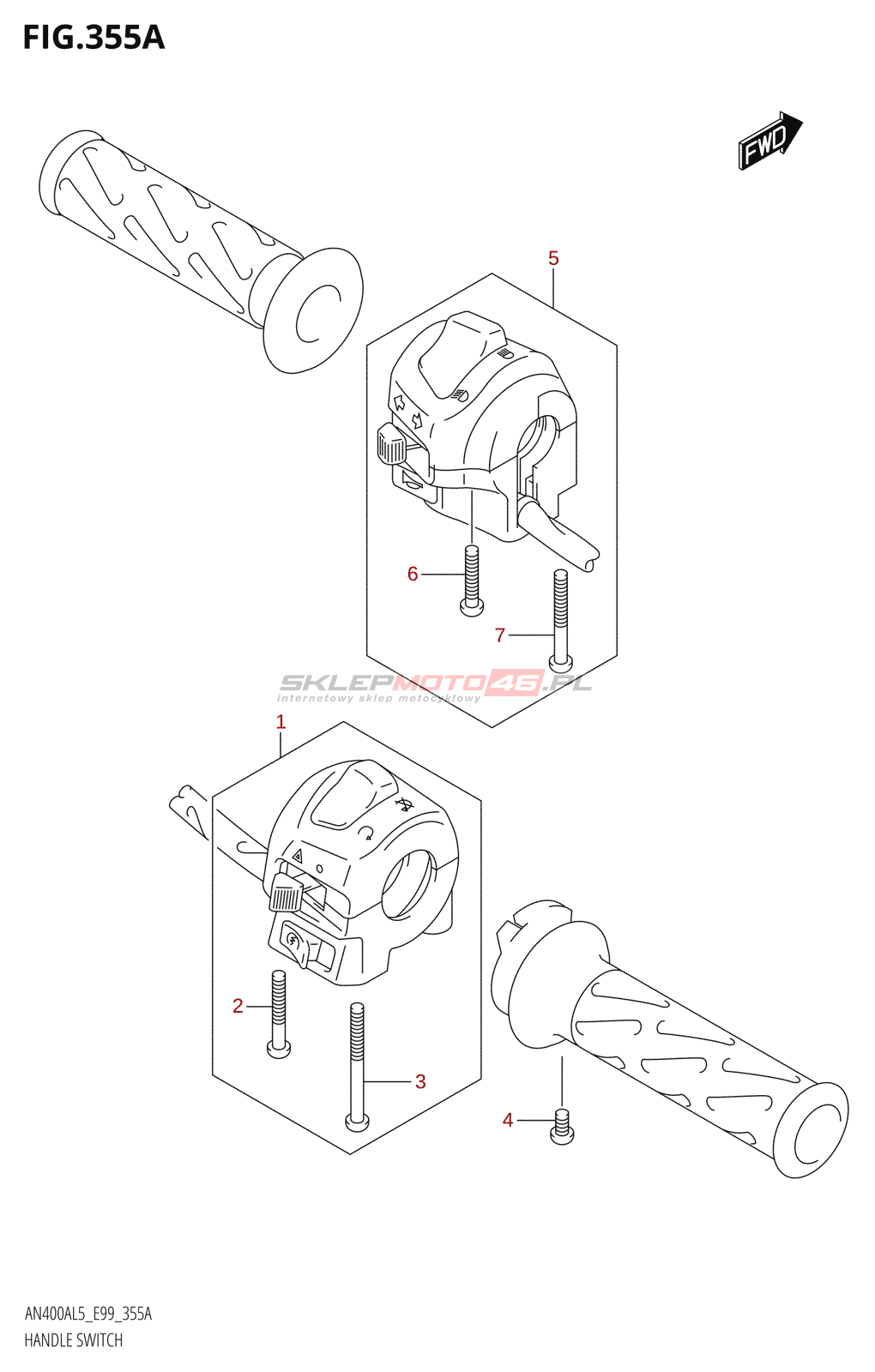 FIG.355A

FWD

5

6

7

SKLEPMOTO46.PL
internetowy sklep motocyklowy

1

2

3

4

AN400AL5_E99_355A
HANDLE SWITCH