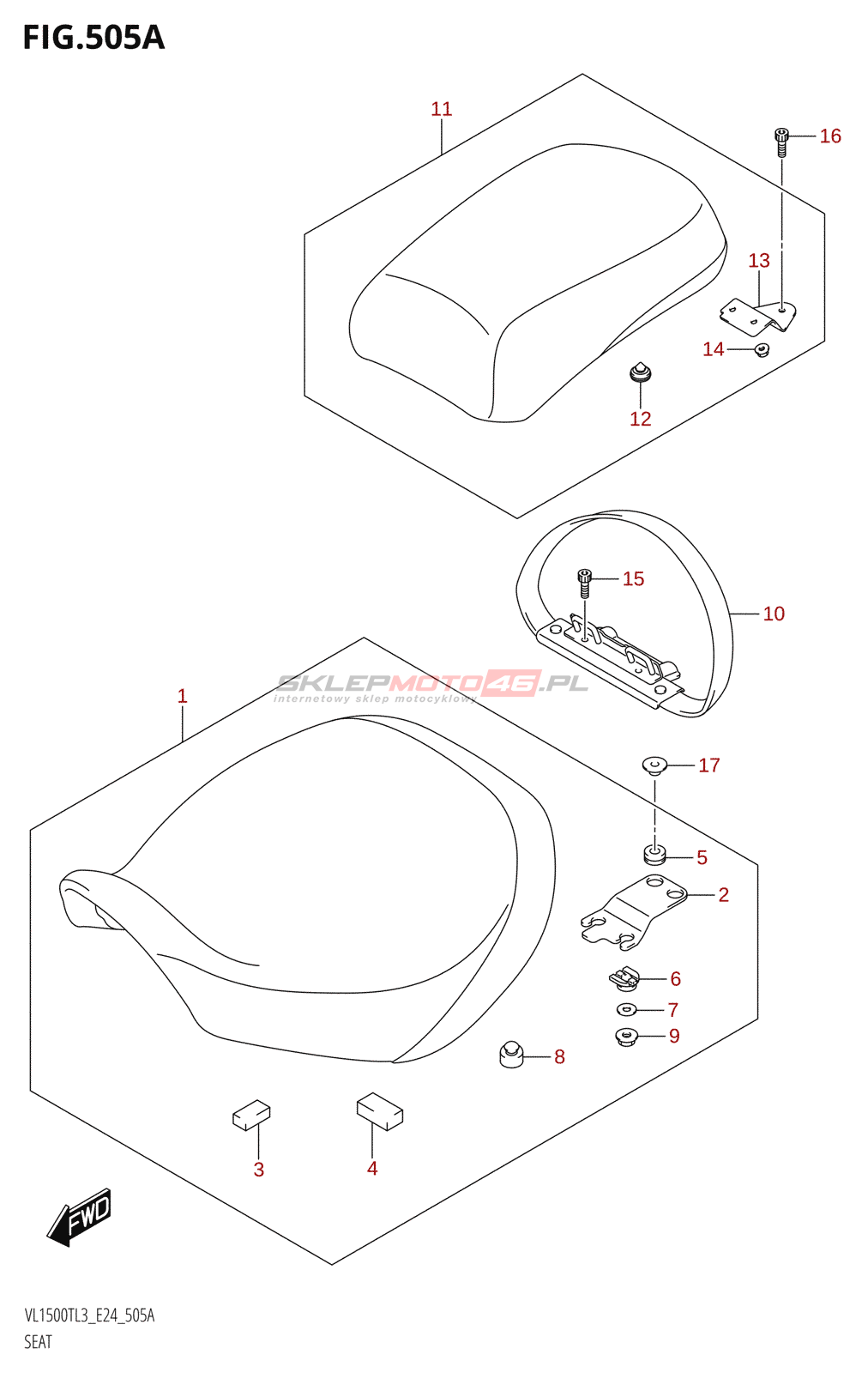 FIG.505A

11
16
13
14
12
15
10
SKLEPMOTO46.PL
internetowy sklep motocyklowy
1
17
5
2
6
7
9
8
3
4
FWD

VL1500TL3_E24_505A
SEAT